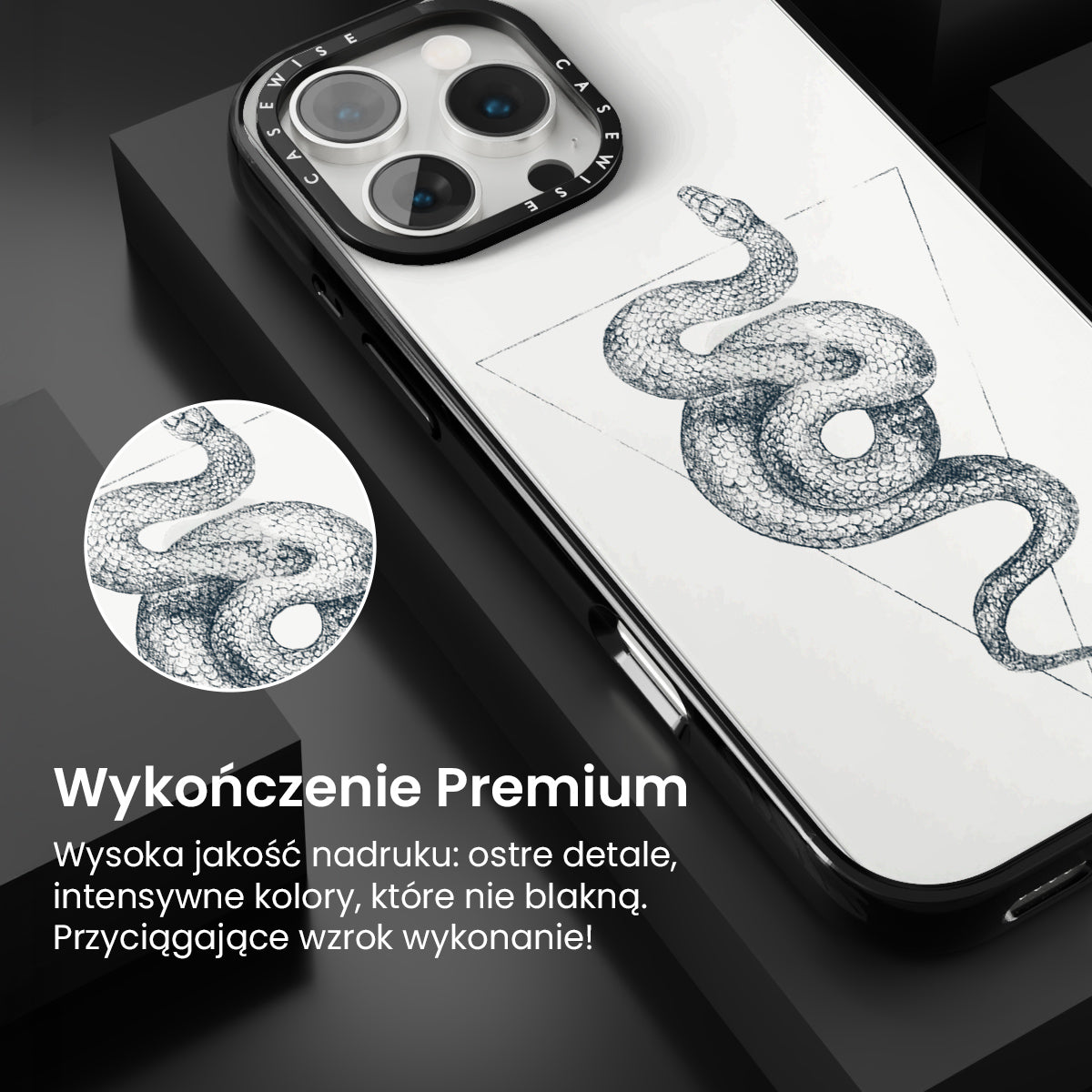 CASEWISE CASEWISE

Wykończenie Premium

Wysoka jakość nadruku: ostre detale, intensywne kolory, które nie blakną. Przyciągające wzrok wykonanie!