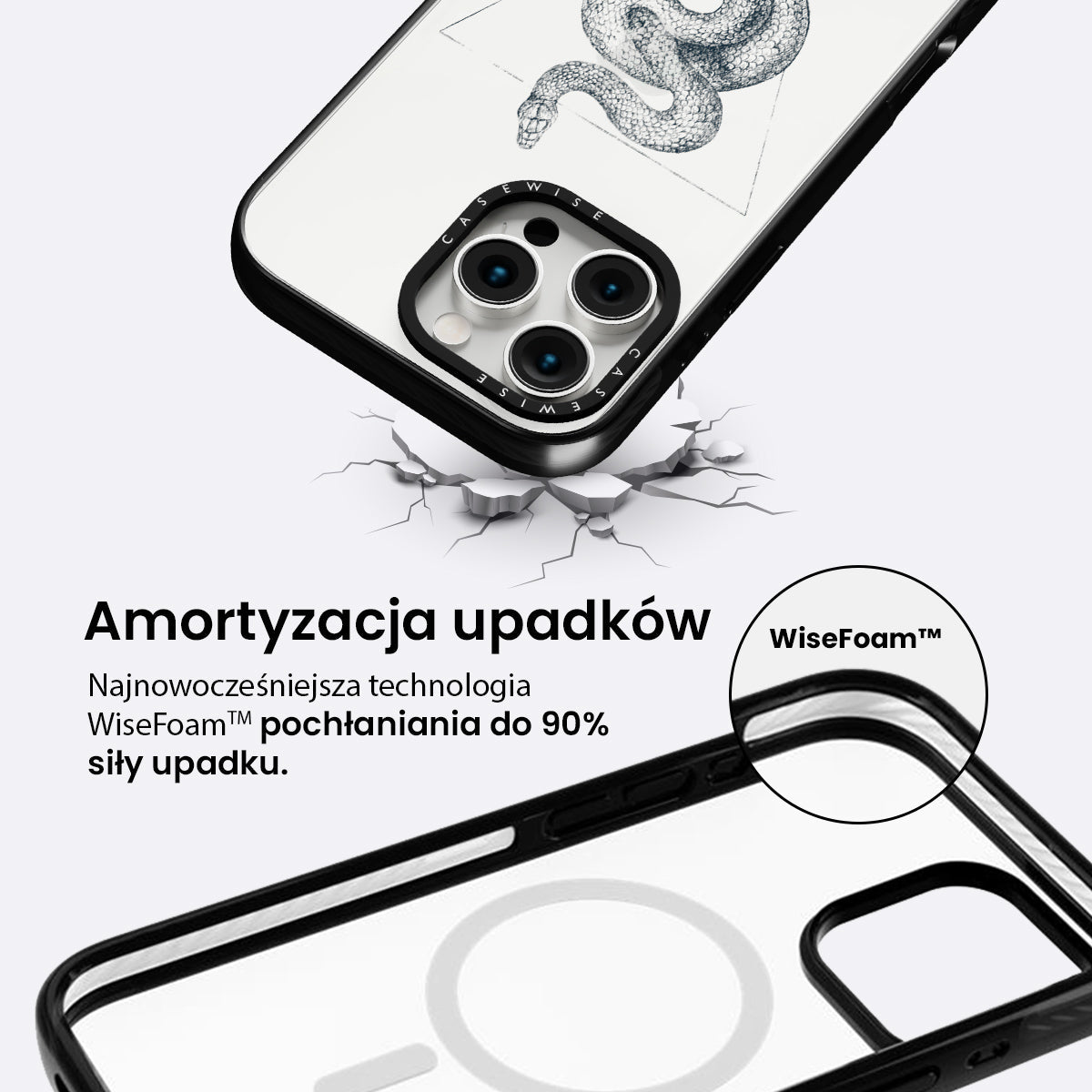 CASEWISE
CASEWISE

Amortyzacja upadków

Najnowocześniejsza technologia WiseFoam™ pochłaniania do 90% siły upadku.

WiseFoam™