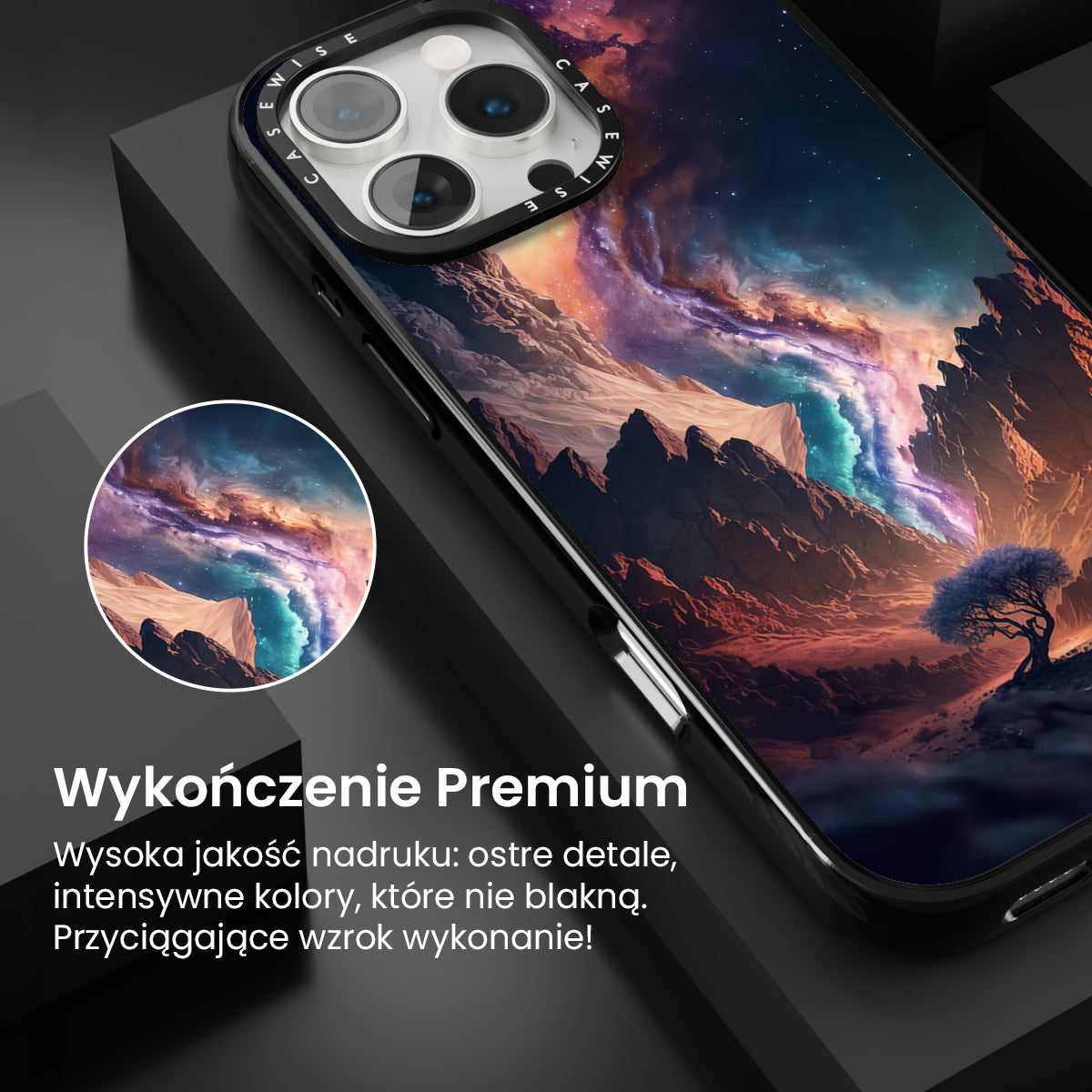 CASEWISE CASEWISE

Wykończenie Premium

Wysoka jakość nadruku: ostre detale, intensywne kolory, które nie blakną. Przyciągające wzrok wykonanie!