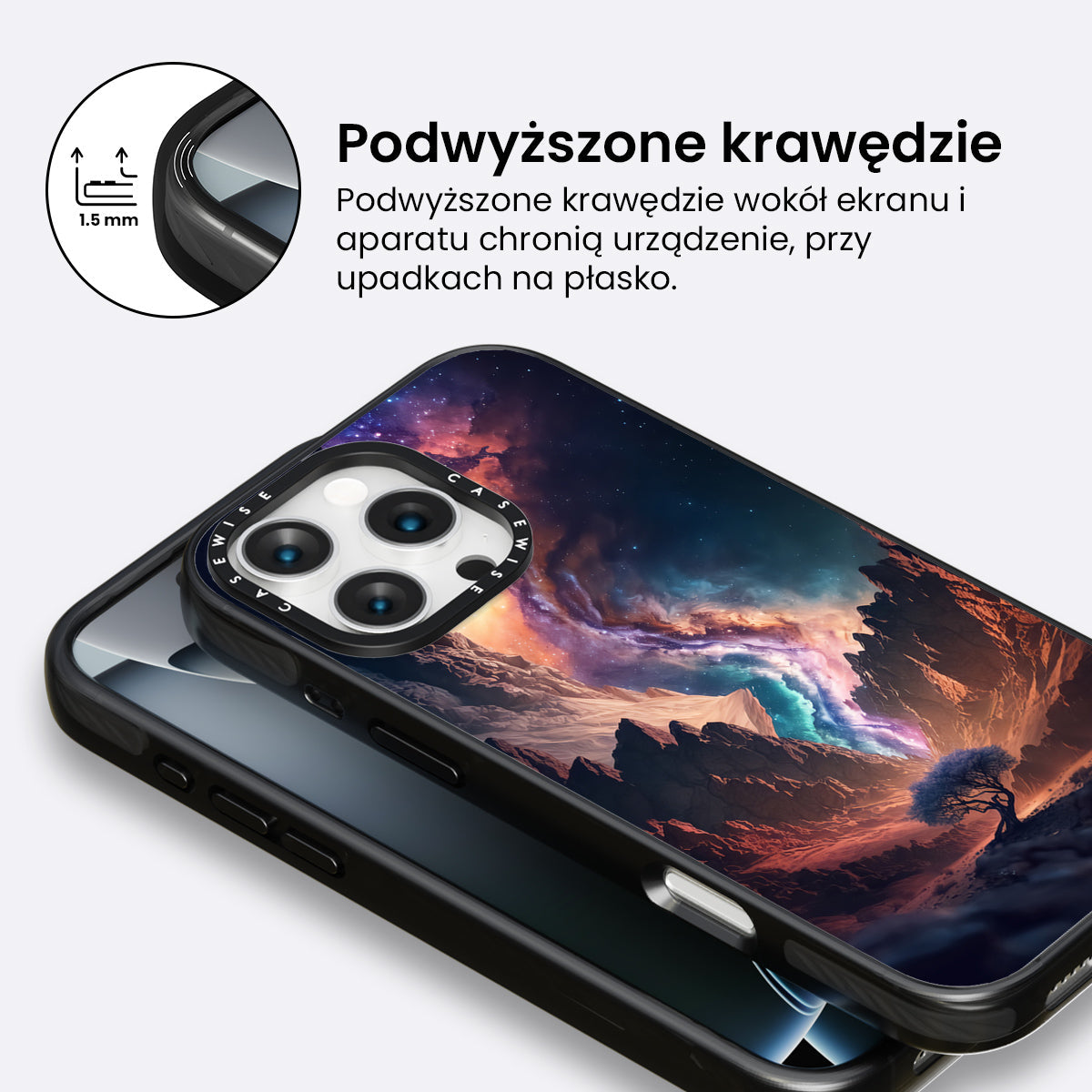 1.5 mm

Podwyższone krawędzie

Podwyższone krawędzie wokół ekranu i aparatu chronią urządzenie, przy upadkach na płasko.

CASEWISE CASEWISE