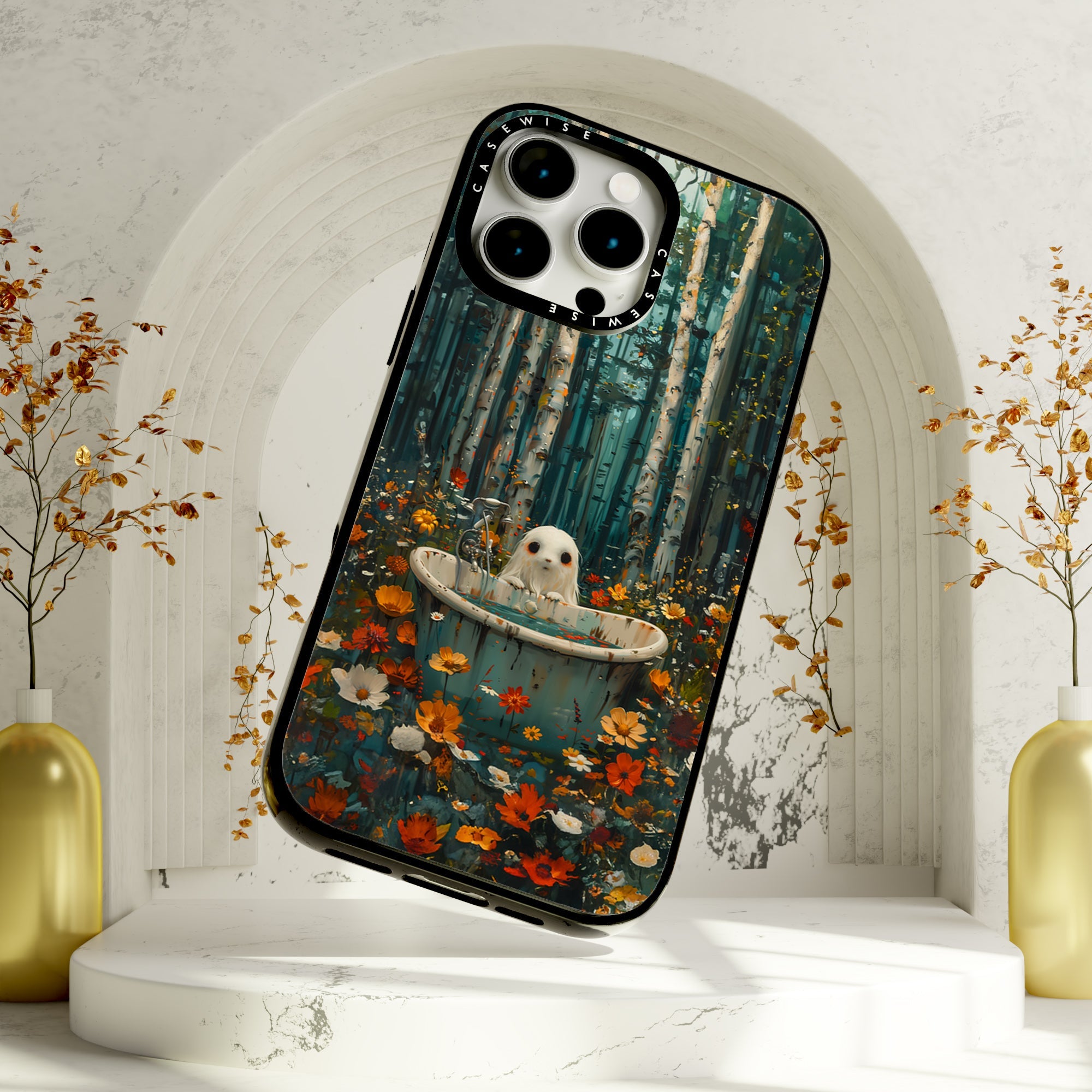 CASEWISE CASEWISE