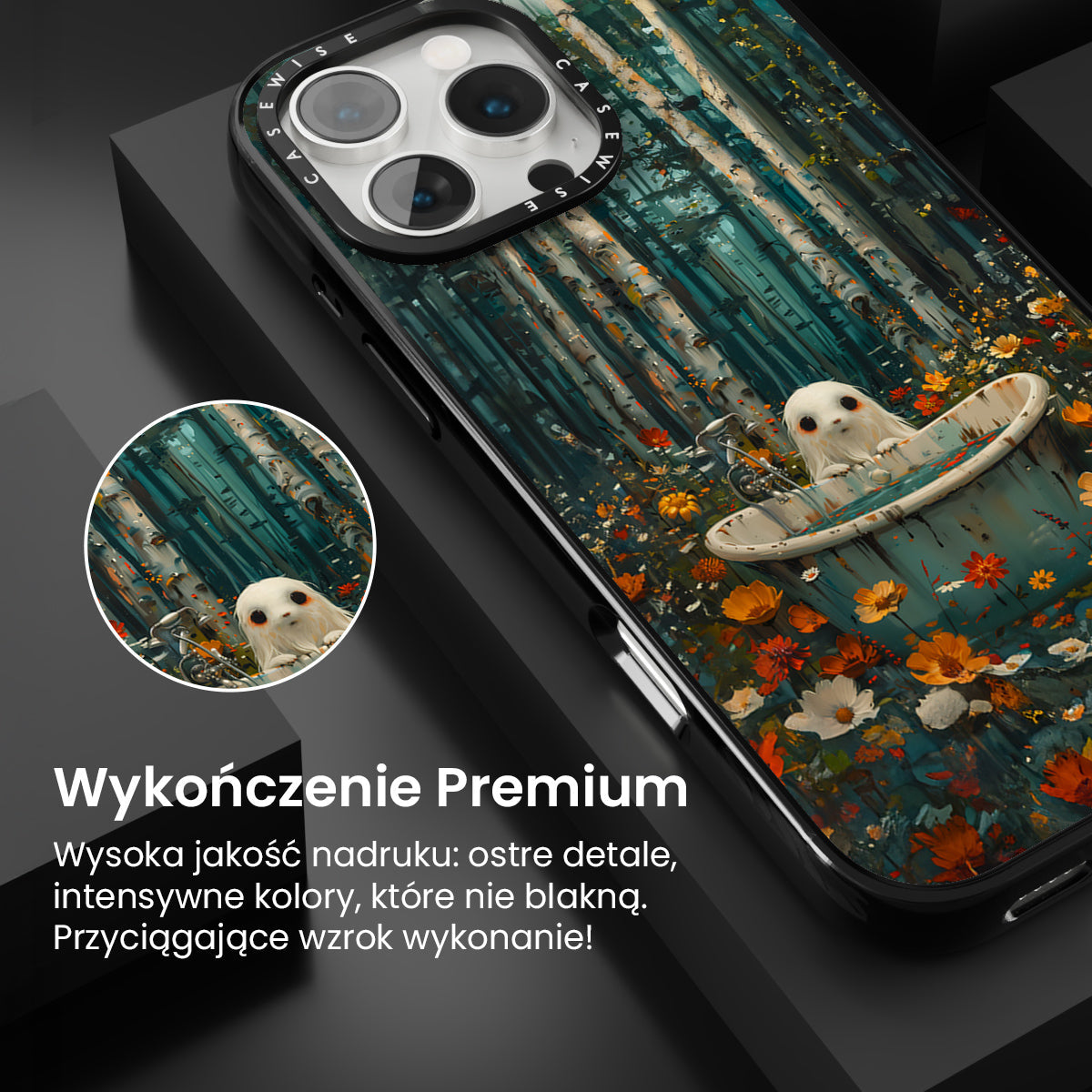 CASEWISE CASEWISE

Wykończenie Premium

Wysoka jakość nadruku: ostre detale, intensywne kolory, które nie blakną. Przyciągające wzrok wykonanie!