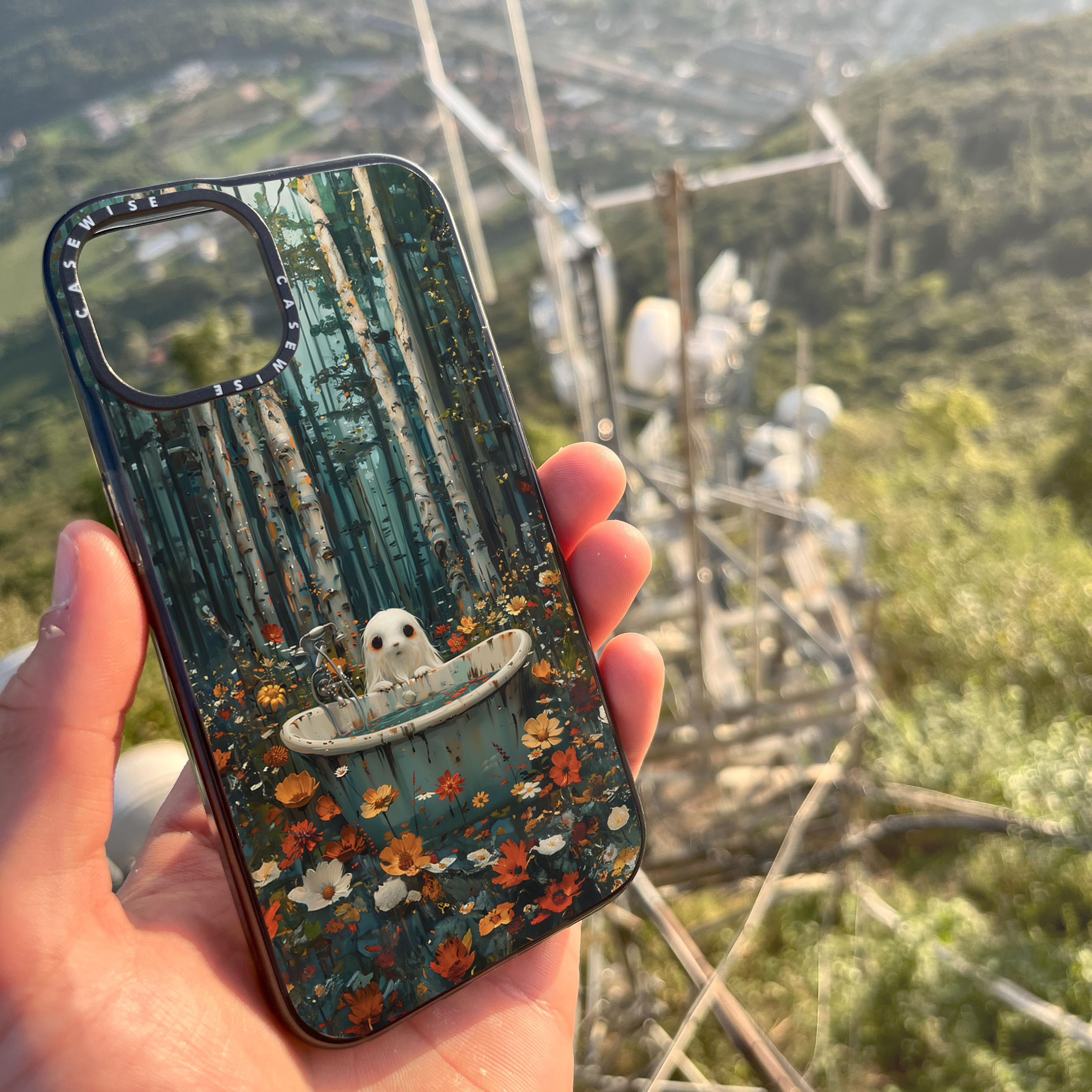 CASEWISE CASEWISE