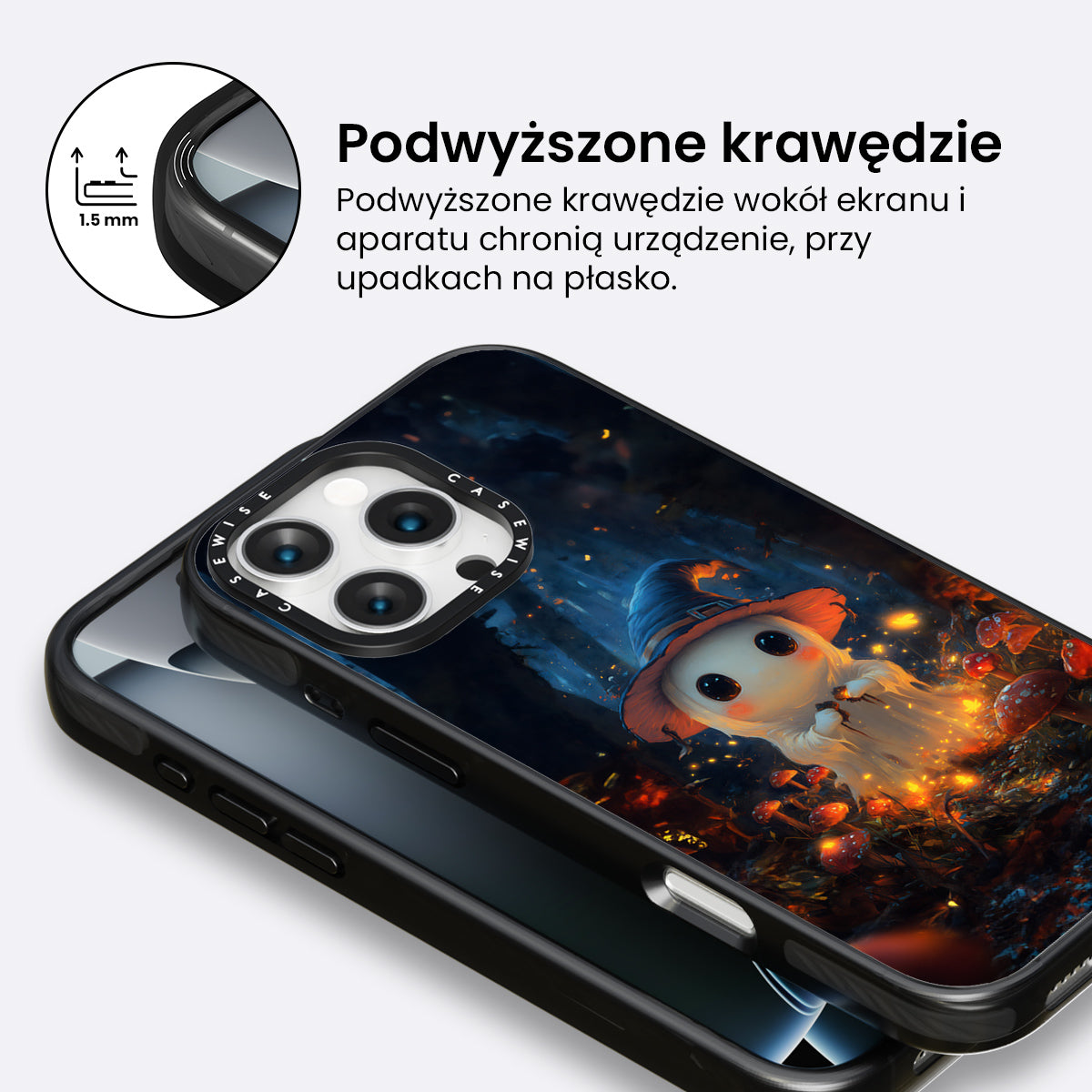 1.5 mm

Podwyższone krawędzie

Podwyższone krawędzie wokół ekranu i aparatu chronią urządzenie, przy upadkach na płasko.

CASEWISE CASEWISE