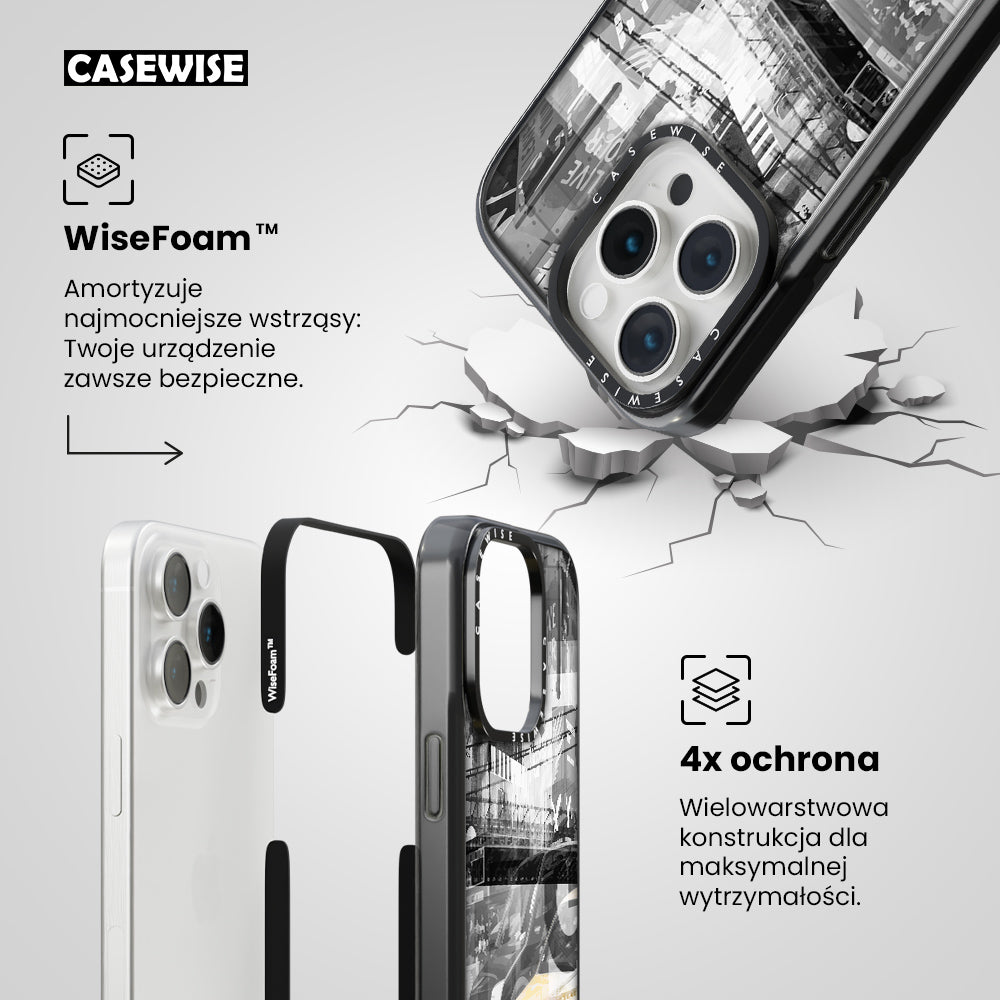 CASEWISE

WiseFoam™

Amortyzuje najmocniejsze wstrząsy: Twoje urządzenie zawsze bezpieczne.

CASEWISE

CASEWISE

WiseFoam™

CASEWISE

4x ochrona

Wielowarstwowa konstrukcja dla maksymalnej wytrzymałości.