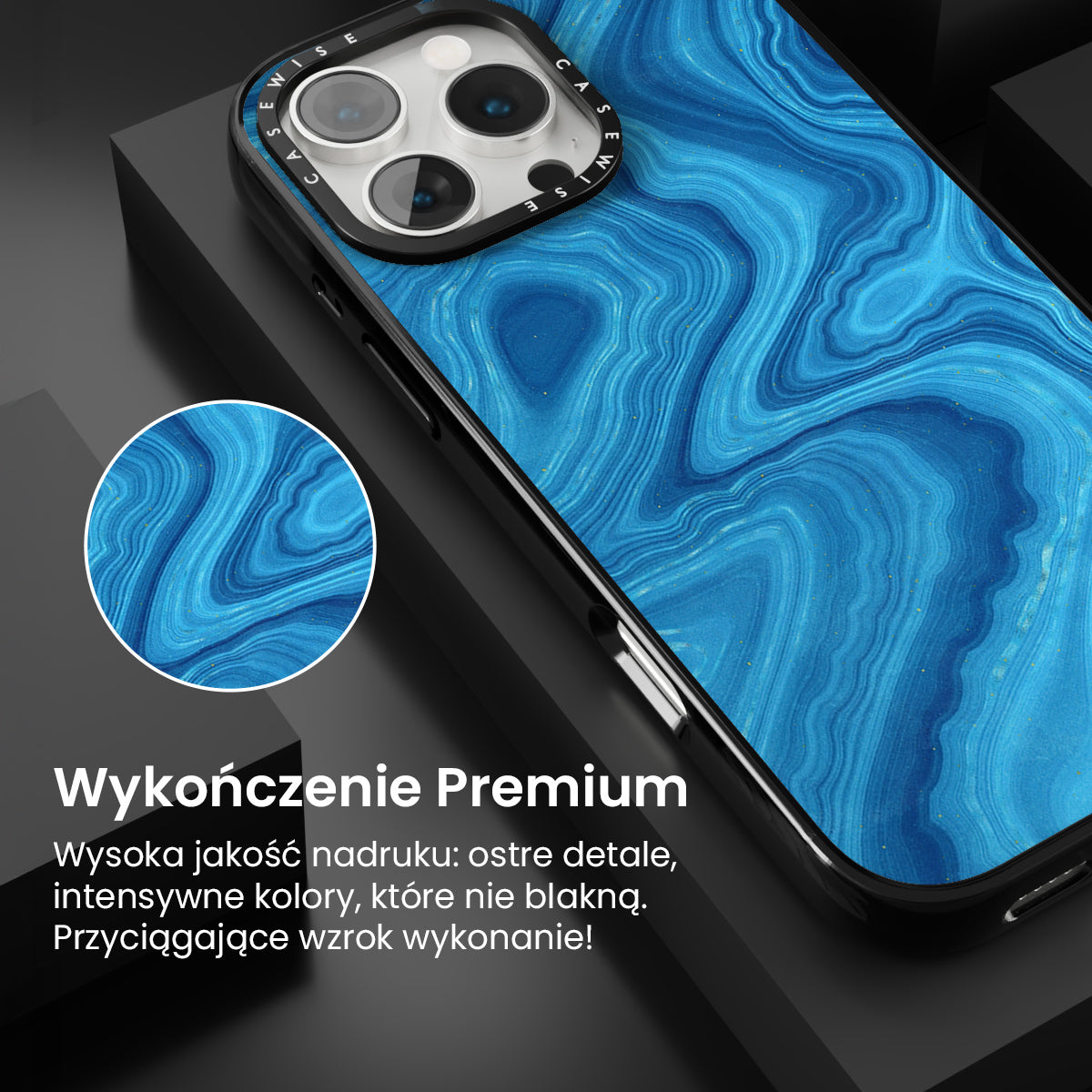 CASEWISE CASEWISE

Wykończenie Premium

Wysoka jakość nadruku: ostre detale, intensywne kolory, które nie blakną. Przyciągające wzrok wykonanie!