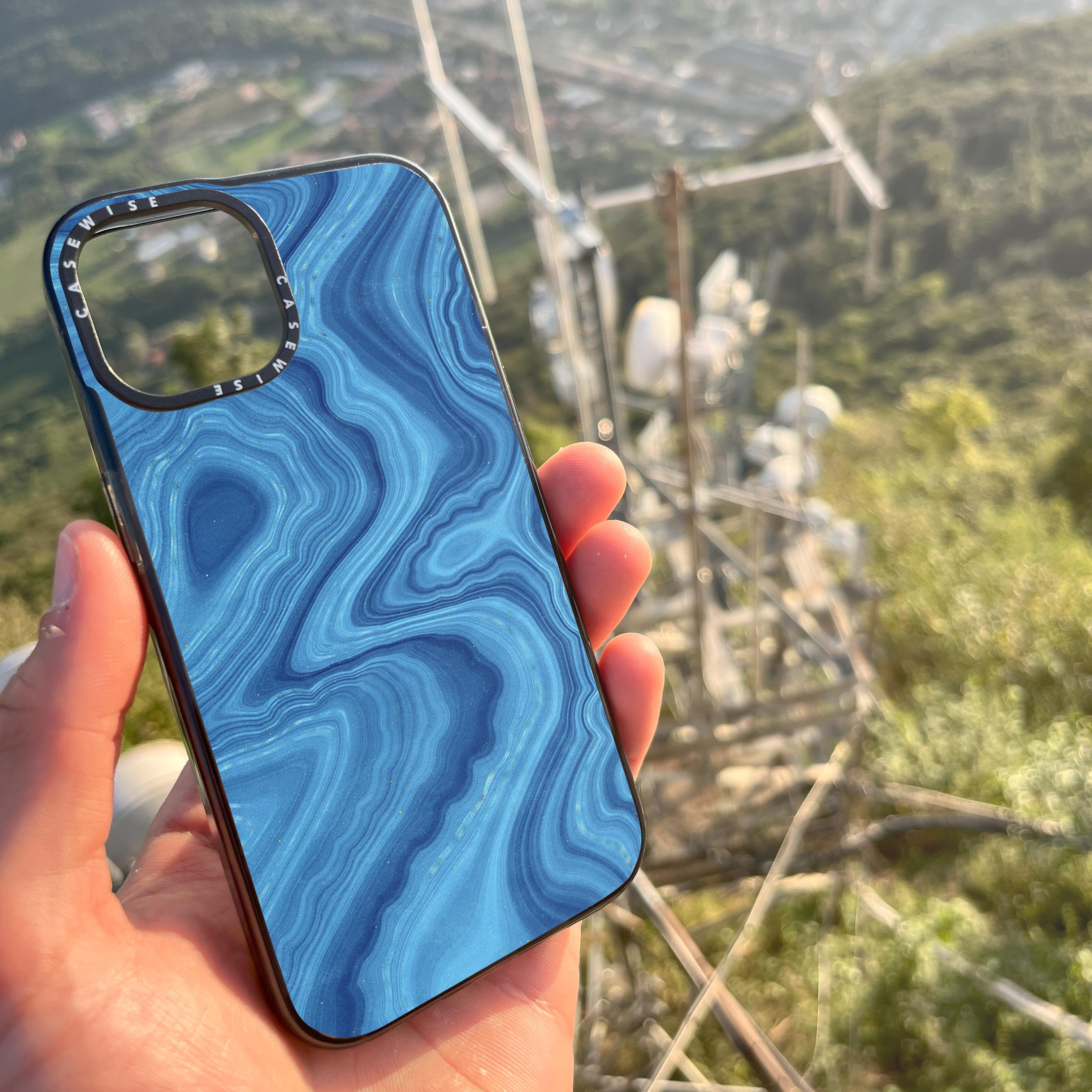 CASEWISE CASEWISE