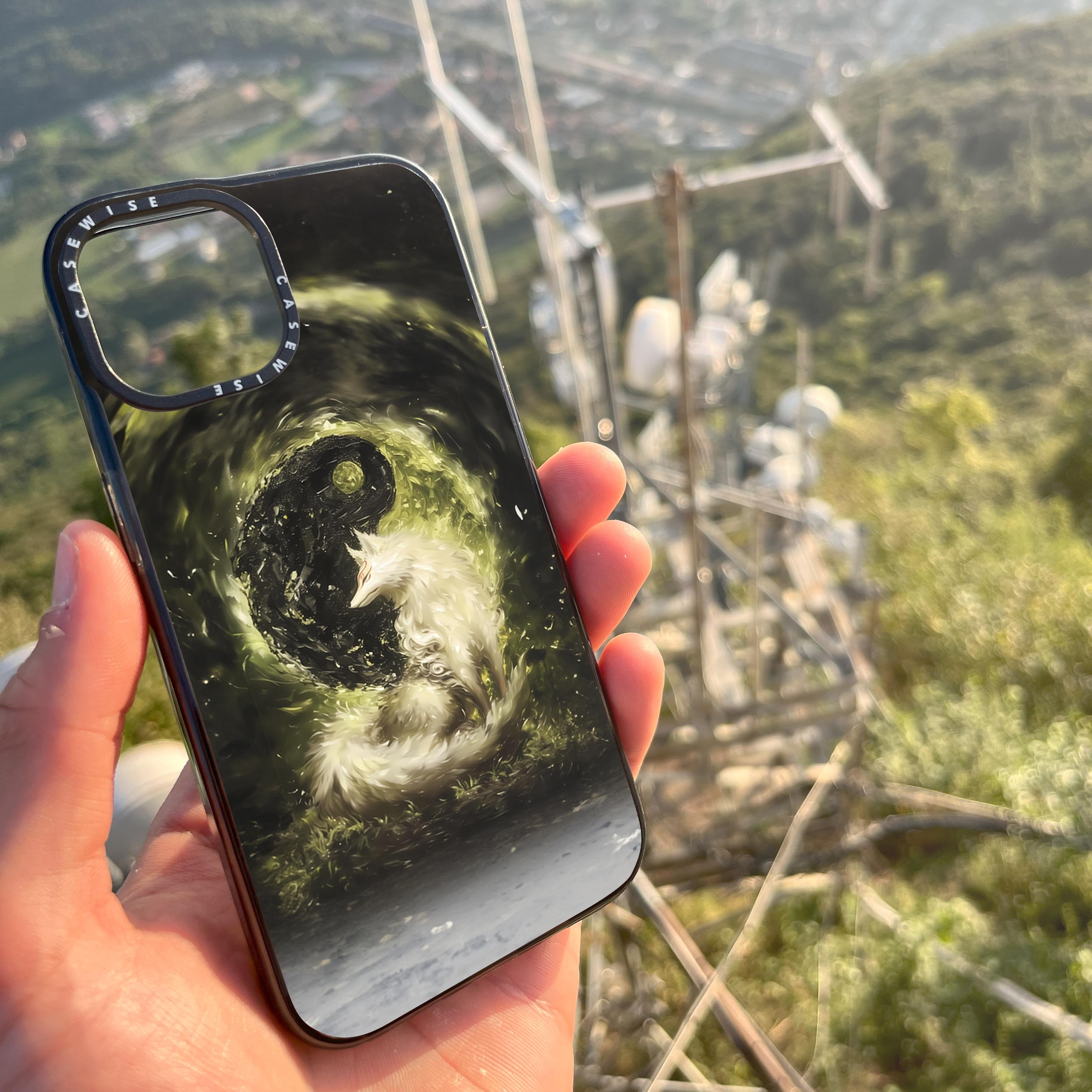 CASEWISE CASEWISE