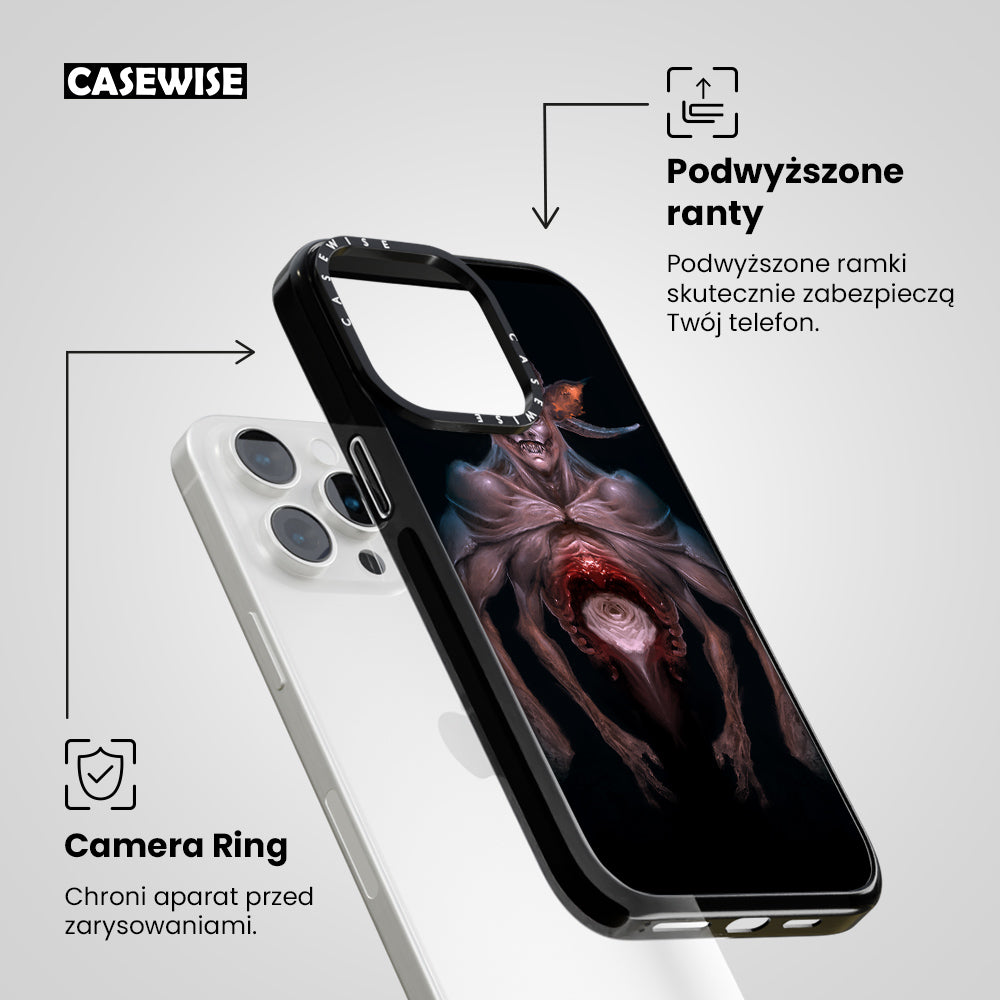 CASEWISE

Podwyższone ranty

Podwyższone ramki skutecznie zabezpieczą Twój telefon.

CASEWISE

CASEWISE

Camera Ring

Chroni aparat przed zarysowaniami.