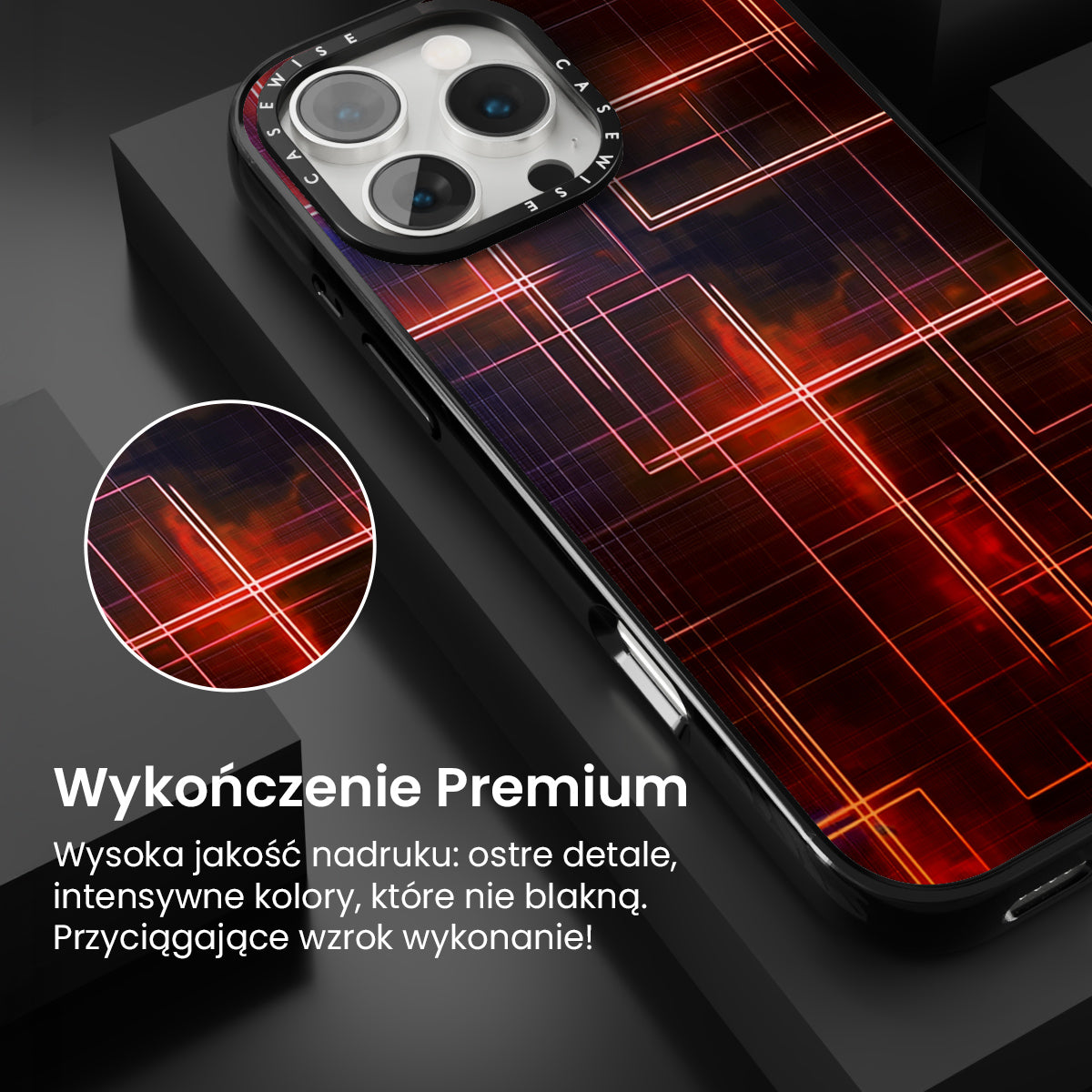 CASEWISE CASEWISE

Wykończenie Premium

Wysoka jakość nadruku: ostre detale, intensywne kolory, które nie blakną. Przyciągające wzrok wykonanie!