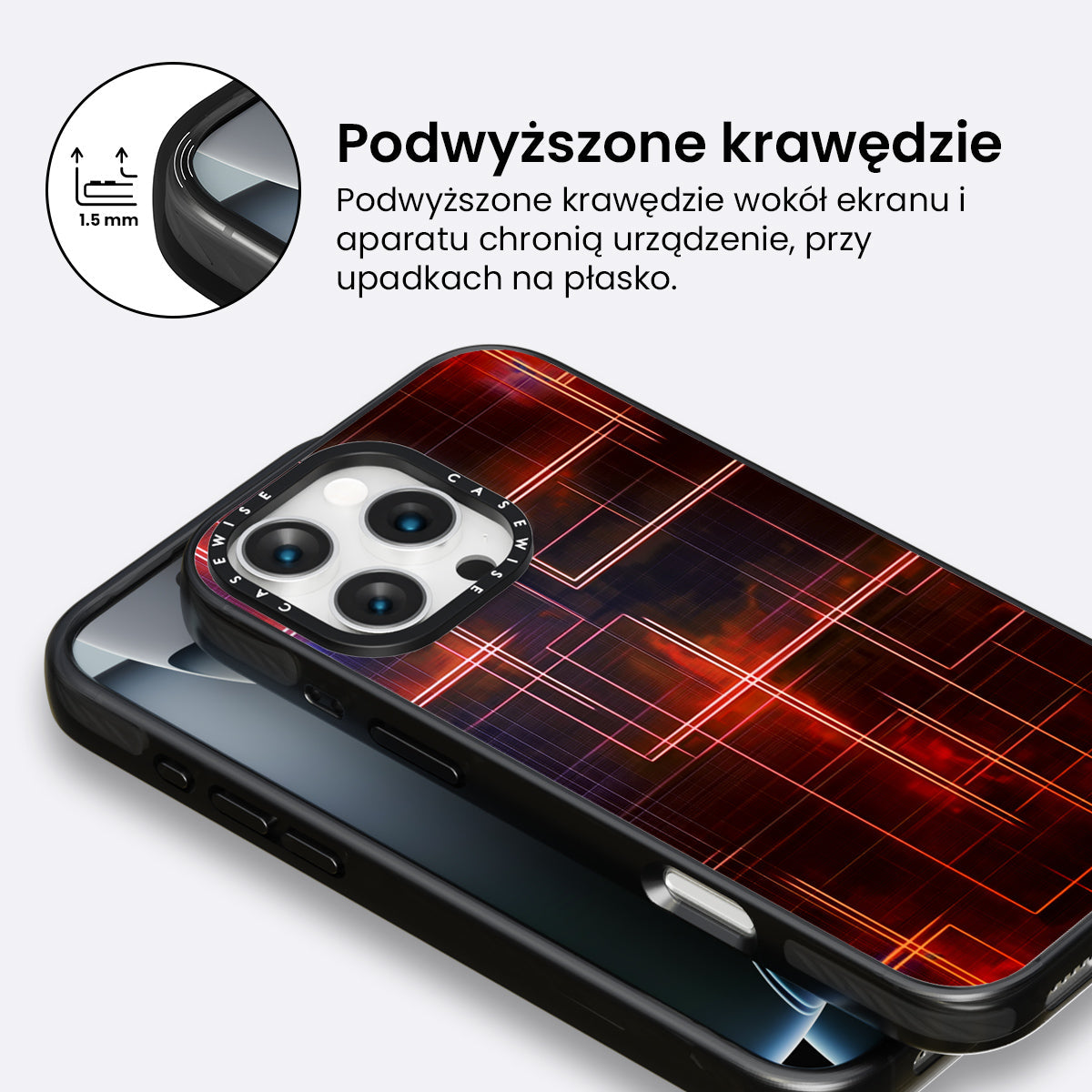 1.5 mm

Podwyższone krawędzie

Podwyższone krawędzie wokół ekranu i aparatu chronią urządzenie, przy upadkach na płasko.

CASEWISE CASEWISE