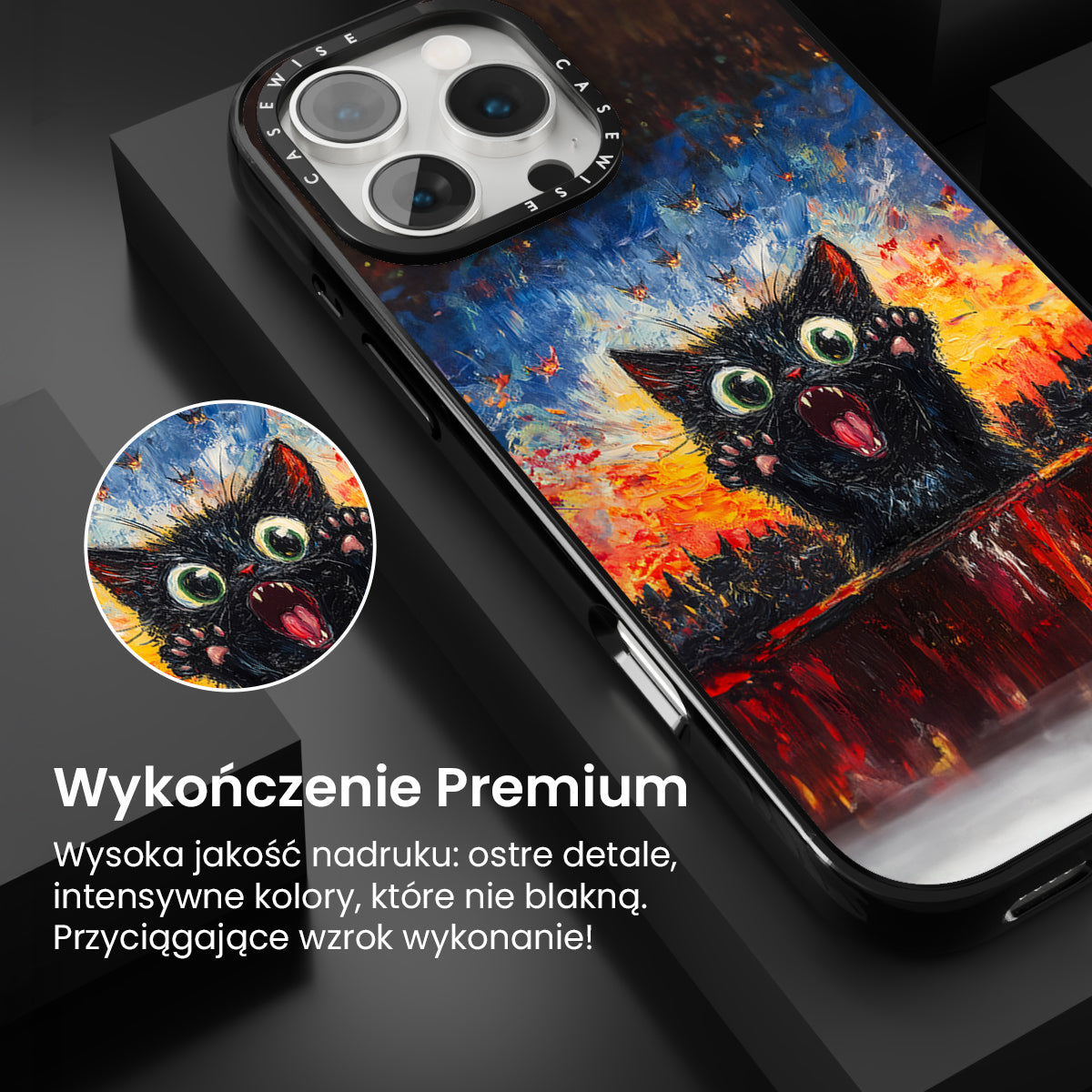 CASEWISE CASEWISE

Wykończenie Premium

Wysoka jakość nadruku: ostre detale, intensywne kolory, które nie blakną. Przyciągające wzrok wykonanie!