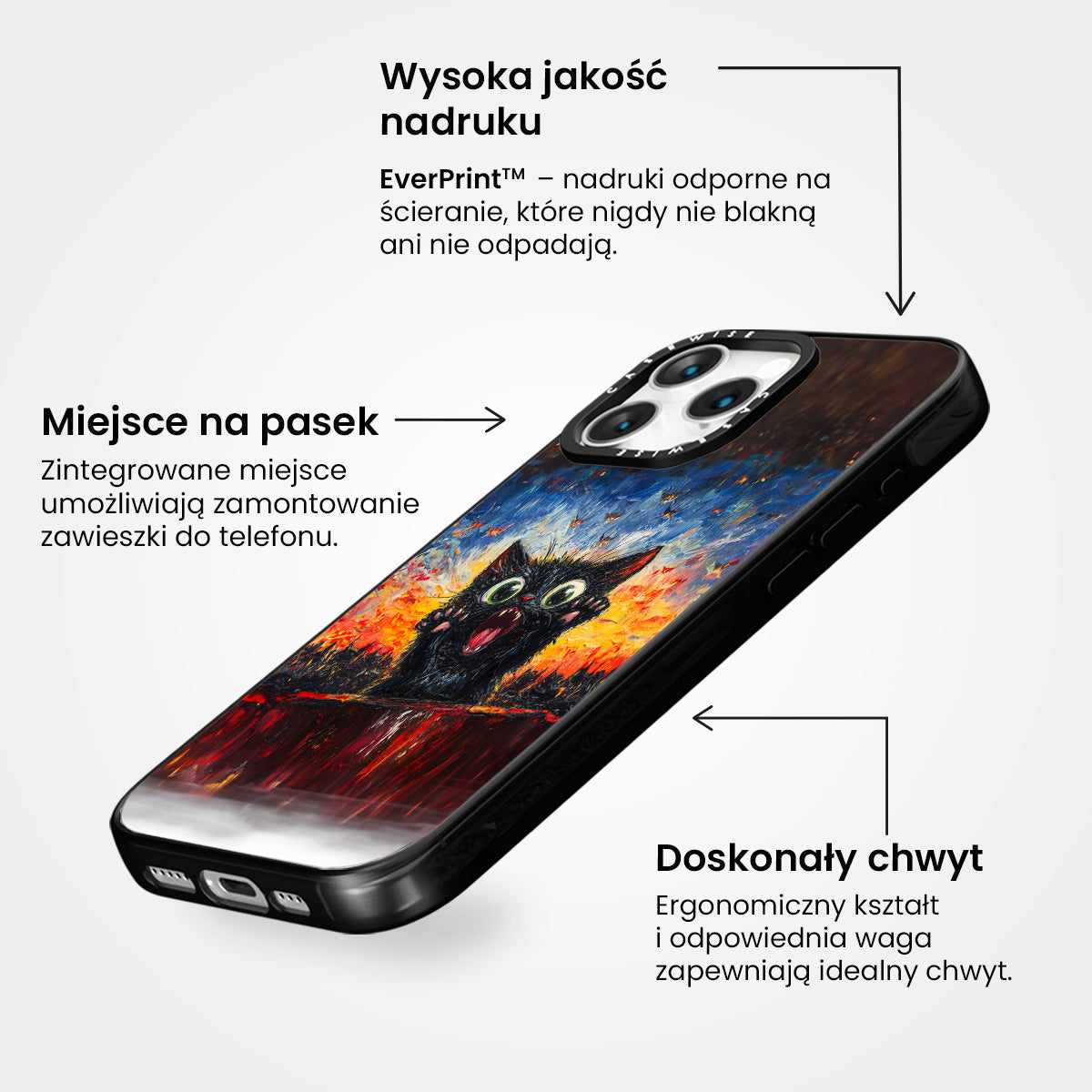 Wysoka jakość nadruku

EverPrint™ – nadruki odporne na ścieranie, które nigdy nie blakną ani nie odpadają.

Miejsce na pasek

Zintegrowane miejsce umożliwiają zamontowanie zawieszki do telefonu.

CASEWISE

CASEWISE

Doskonały chwyt

Ergonomiczny kształt i odpowiednia waga zapewniają idealny chwyt.