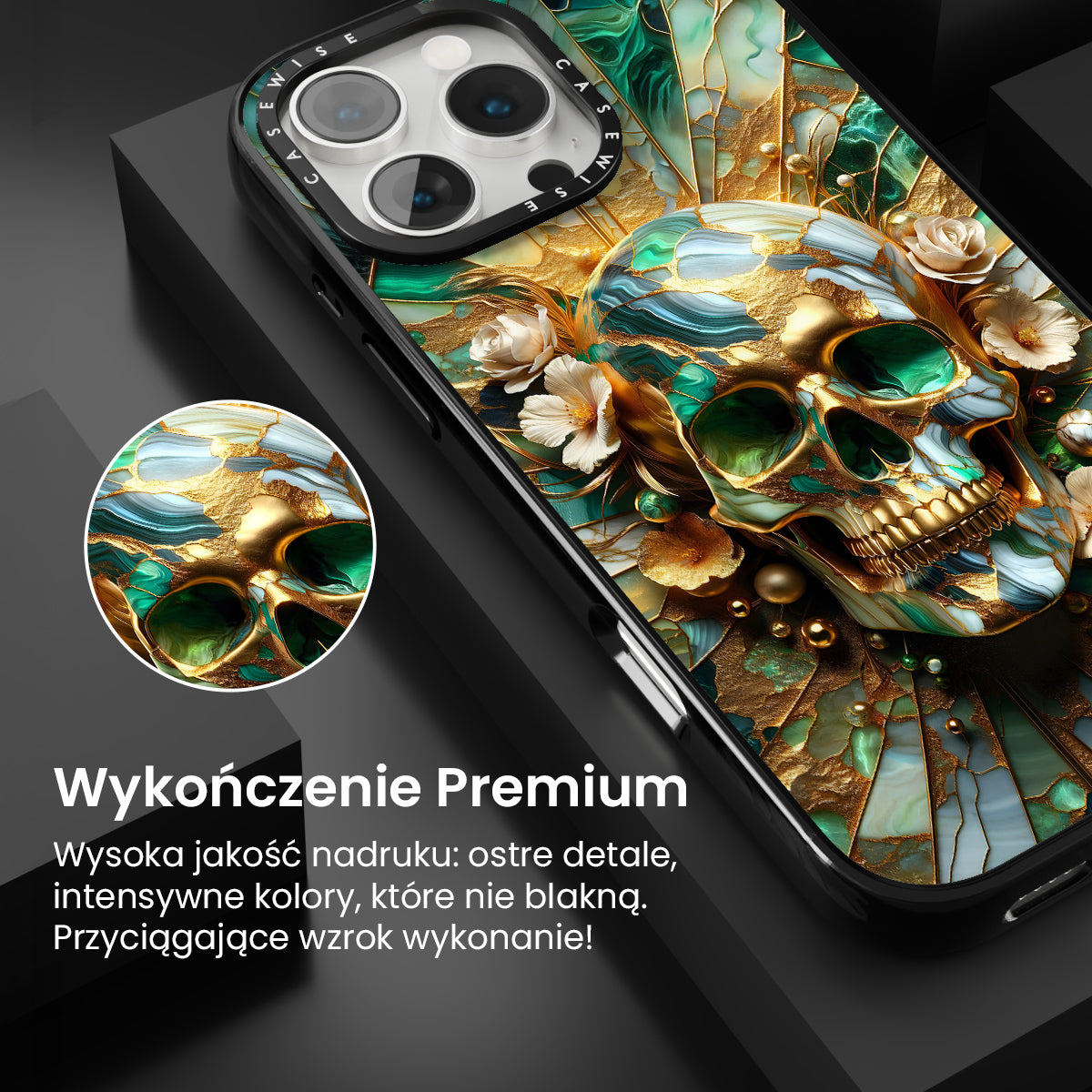 CASEWISE CASEWISE

Wykończenie Premium

Wysoka jakość nadruku: ostre detale, intensywne kolory, które nie blakną. Przyciągające wzrok wykonanie!