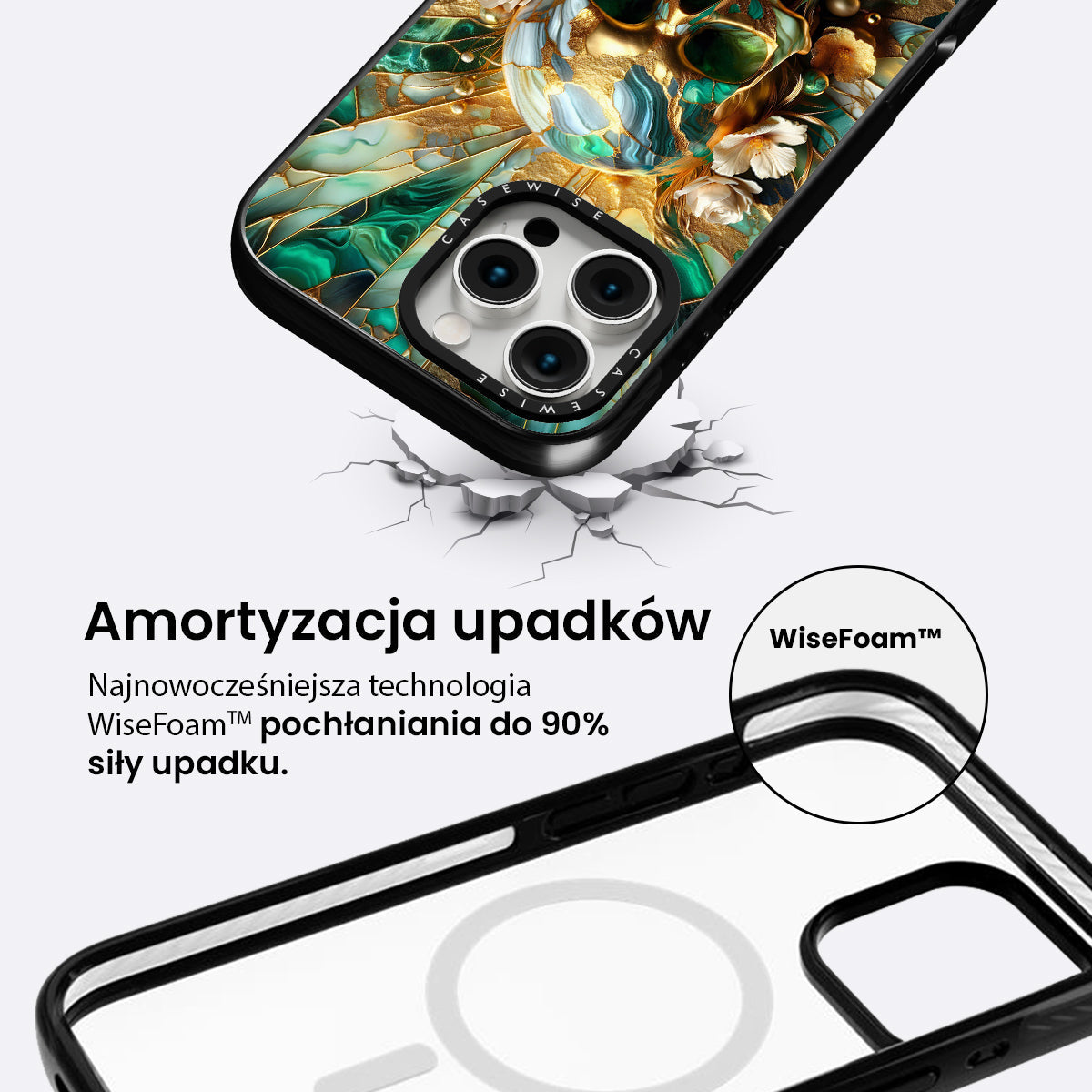 CASEWISE

CASEWISE

Amortyzacja upadków

Najnowocześniejsza technologia WiseFoam™ pochłaniania do 90% siły upadku.

WiseFoam™