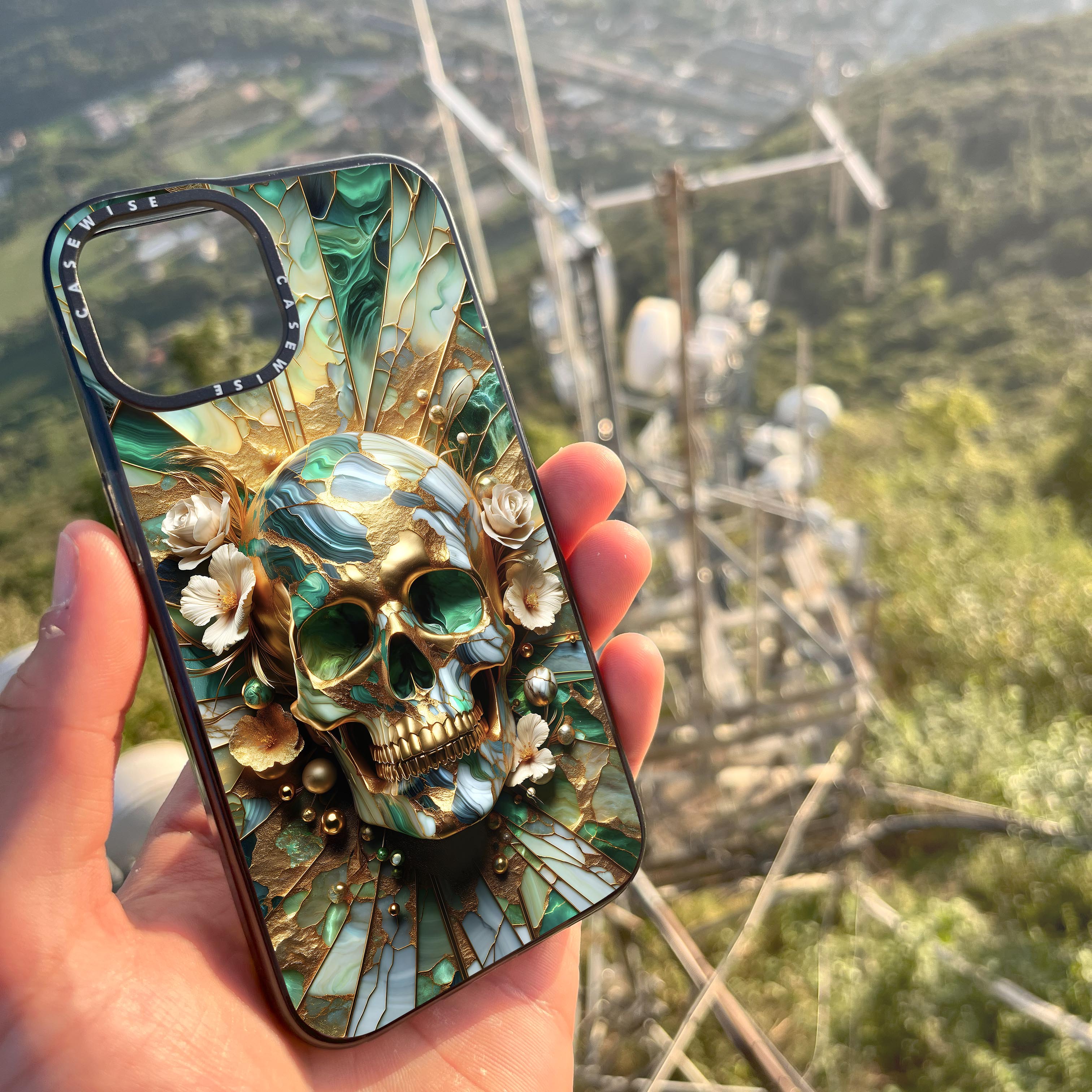 CASEWISE

CASEWISE