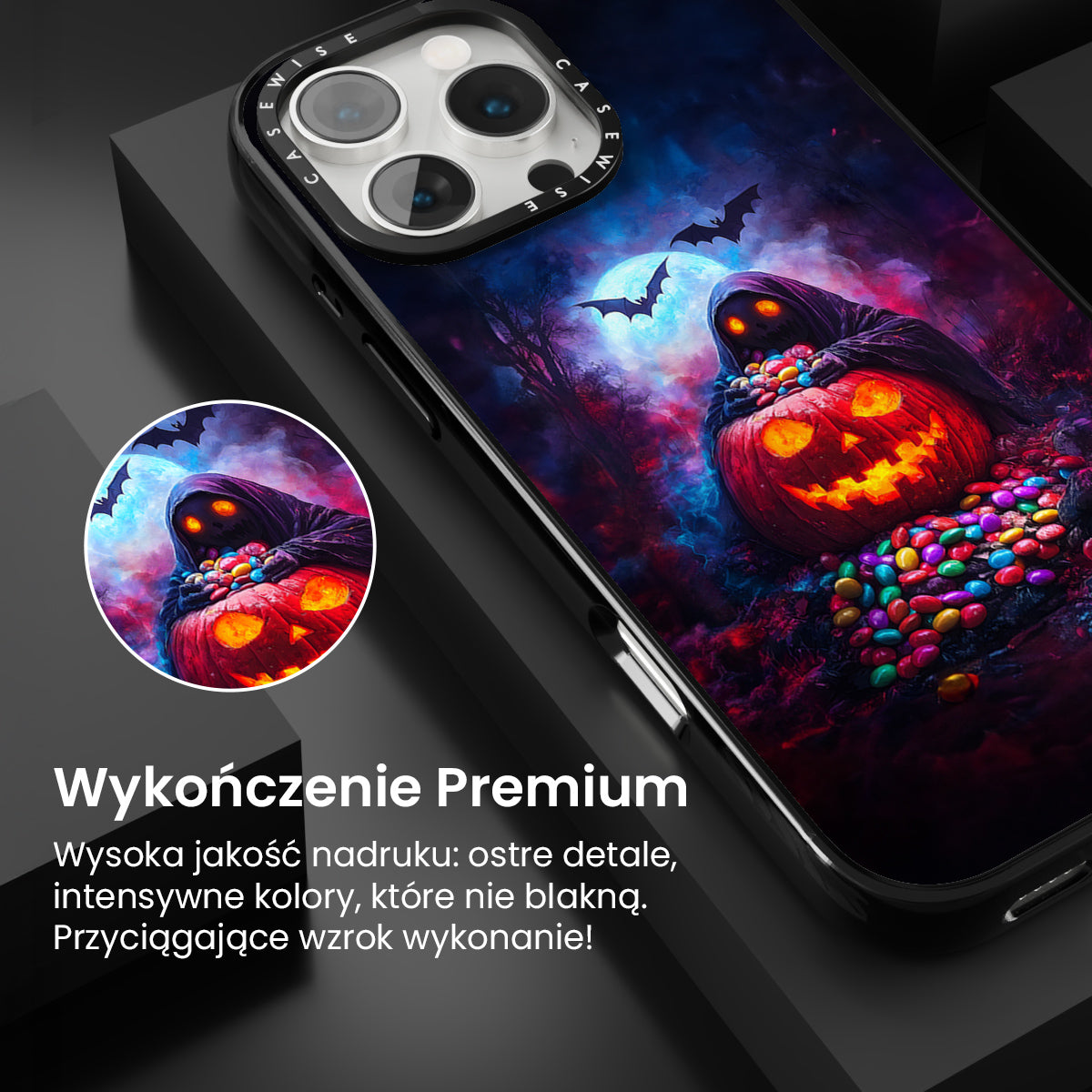 CASEWISE CASEWISE

Wykończenie Premium

Wysoka jakość nadruku: ostre detale, intensywne kolory, które nie blakną. Przyciągające wzrok wykonanie!