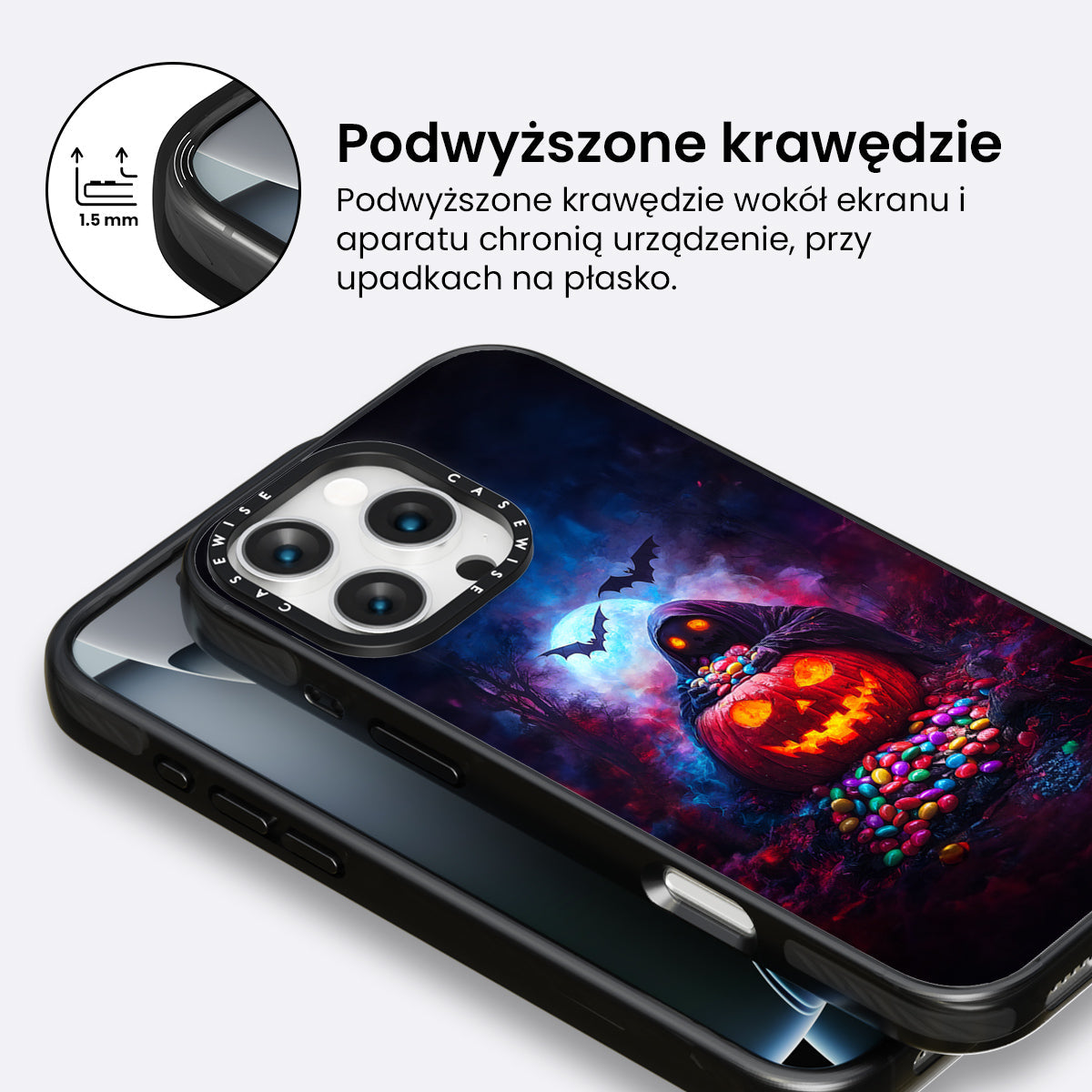 1.5 mm

Podwyższone krawędzie

Podwyższone krawędzie wokół ekranu i aparatu chronią urządzenie, przy upadkach na płasko.

CASEWISE CASEWISE