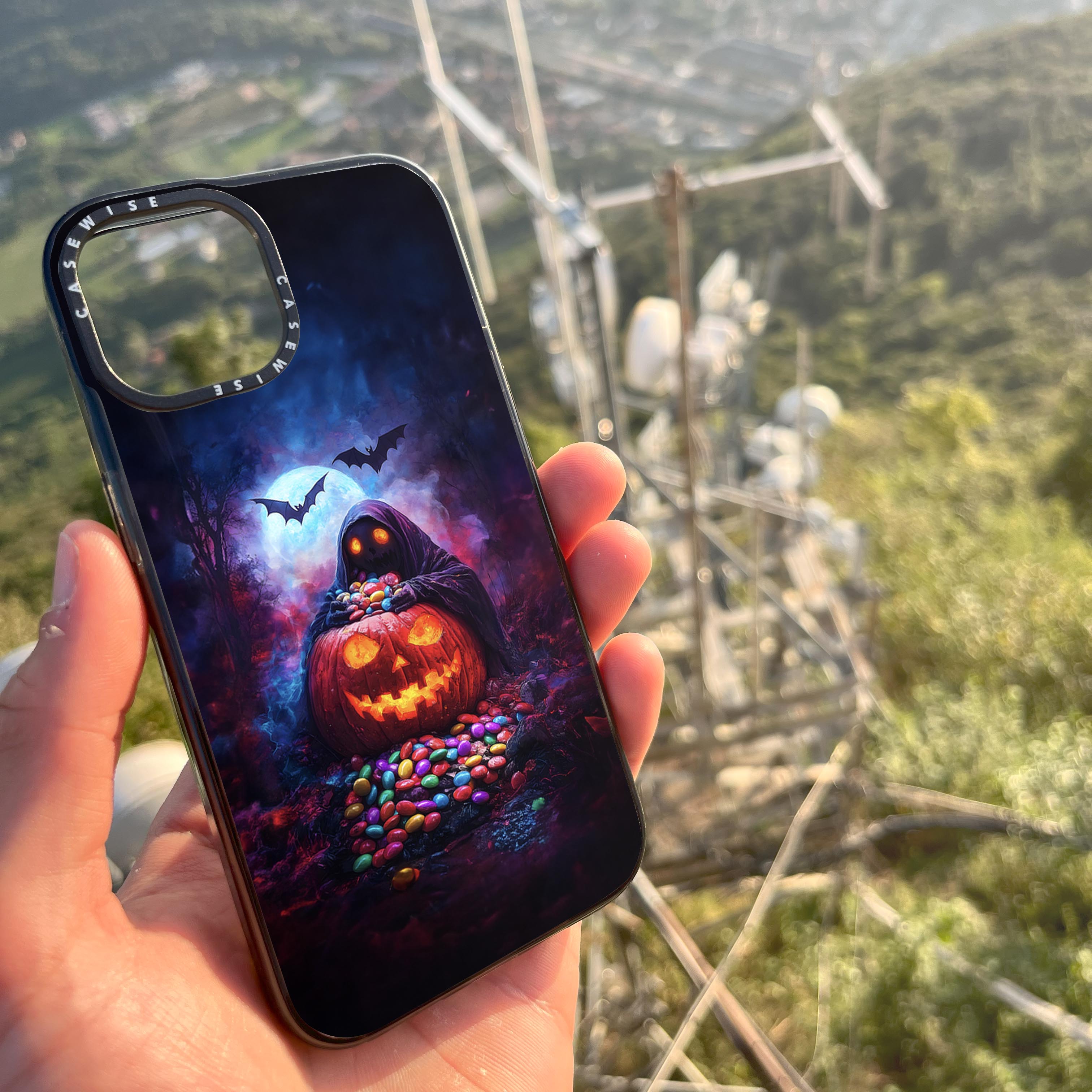 CASEWISE CASEWISE