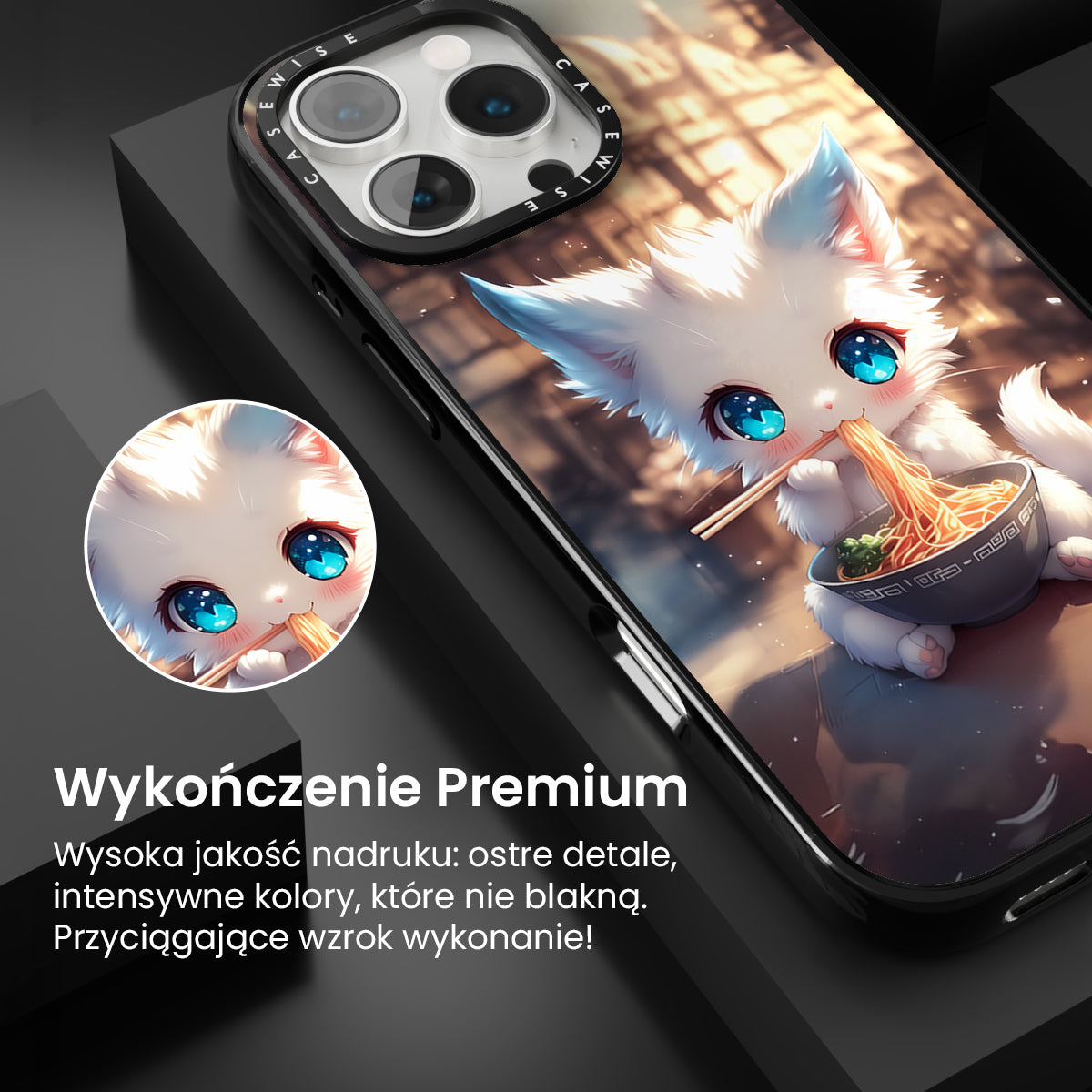 CASEWISE CASEWISE

Wykończenie Premium

Wysoka jakość nadruku: ostre detale, intensywne kolory, które nie blakną. Przyciągające wzrok wykonanie!