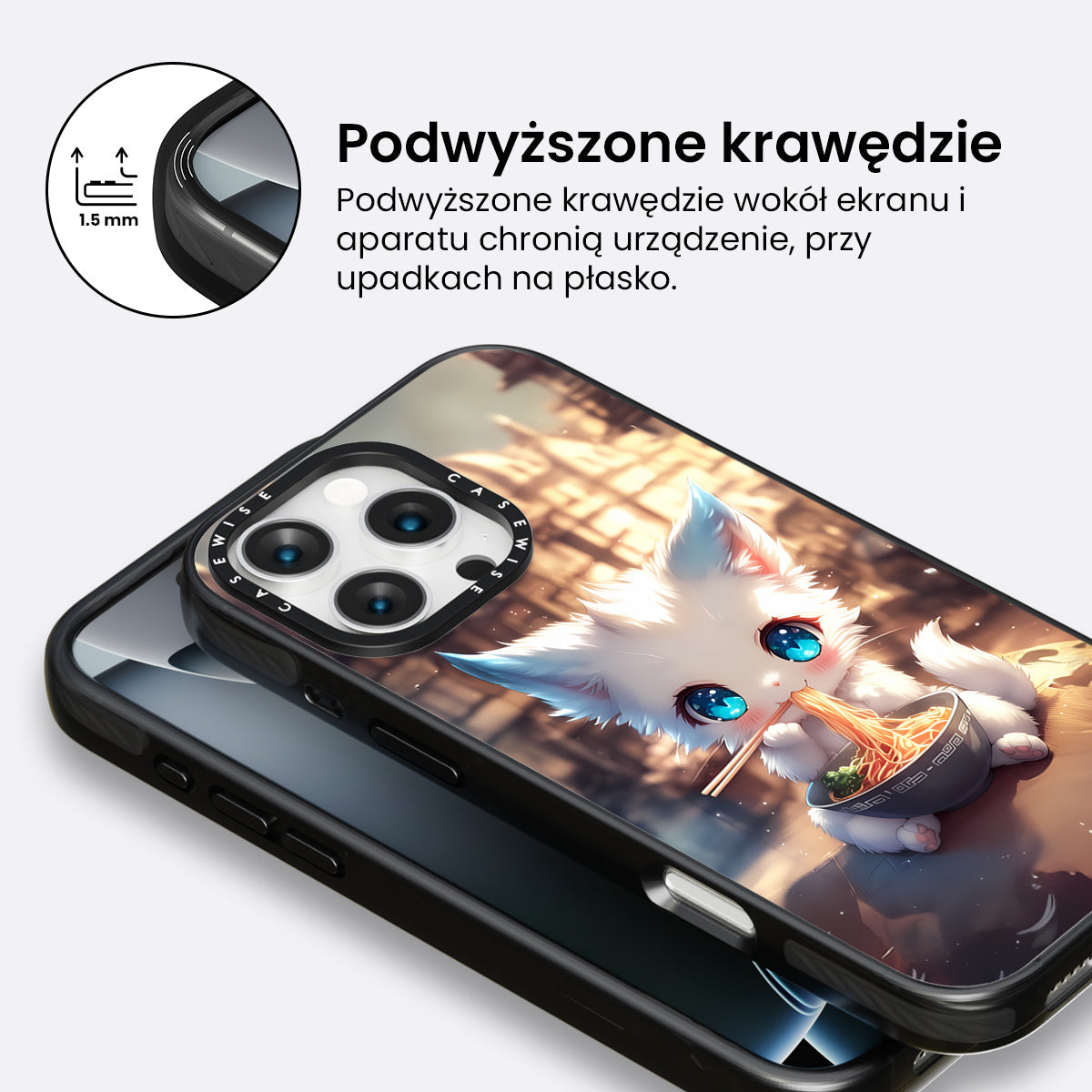 1.5 mm

Podwyższone krawędzie

Podwyższone krawędzie wokół ekranu i aparatu chronią urządzenie, przy upadkach na płasko.

CASEWISE CASEWISE