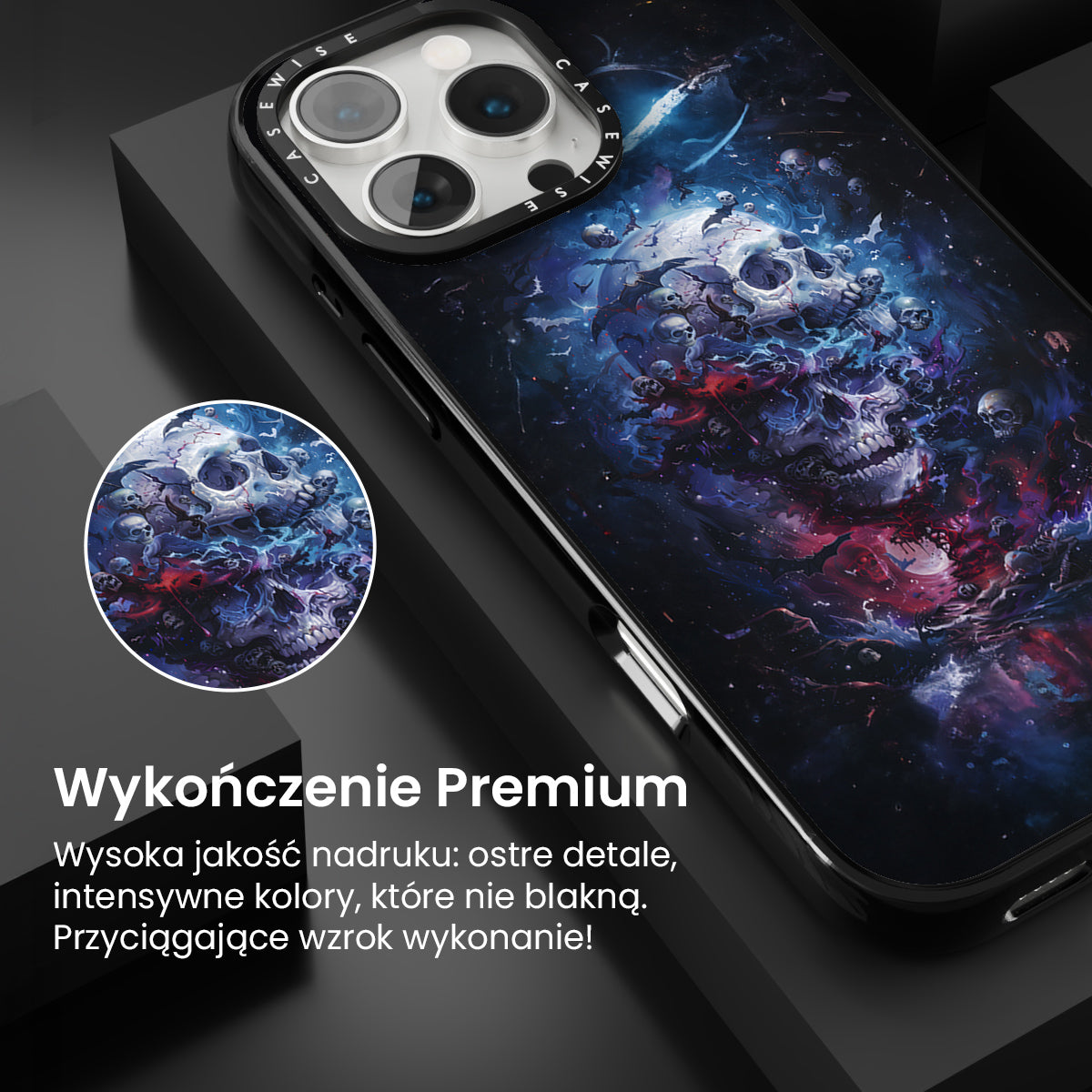 CASEWISE CASEWISE

Wykończenie Premium

Wysoka jakość nadruku: ostre detale, intensywne kolory, które nie blakną. Przyciągające wzrok wykonanie!