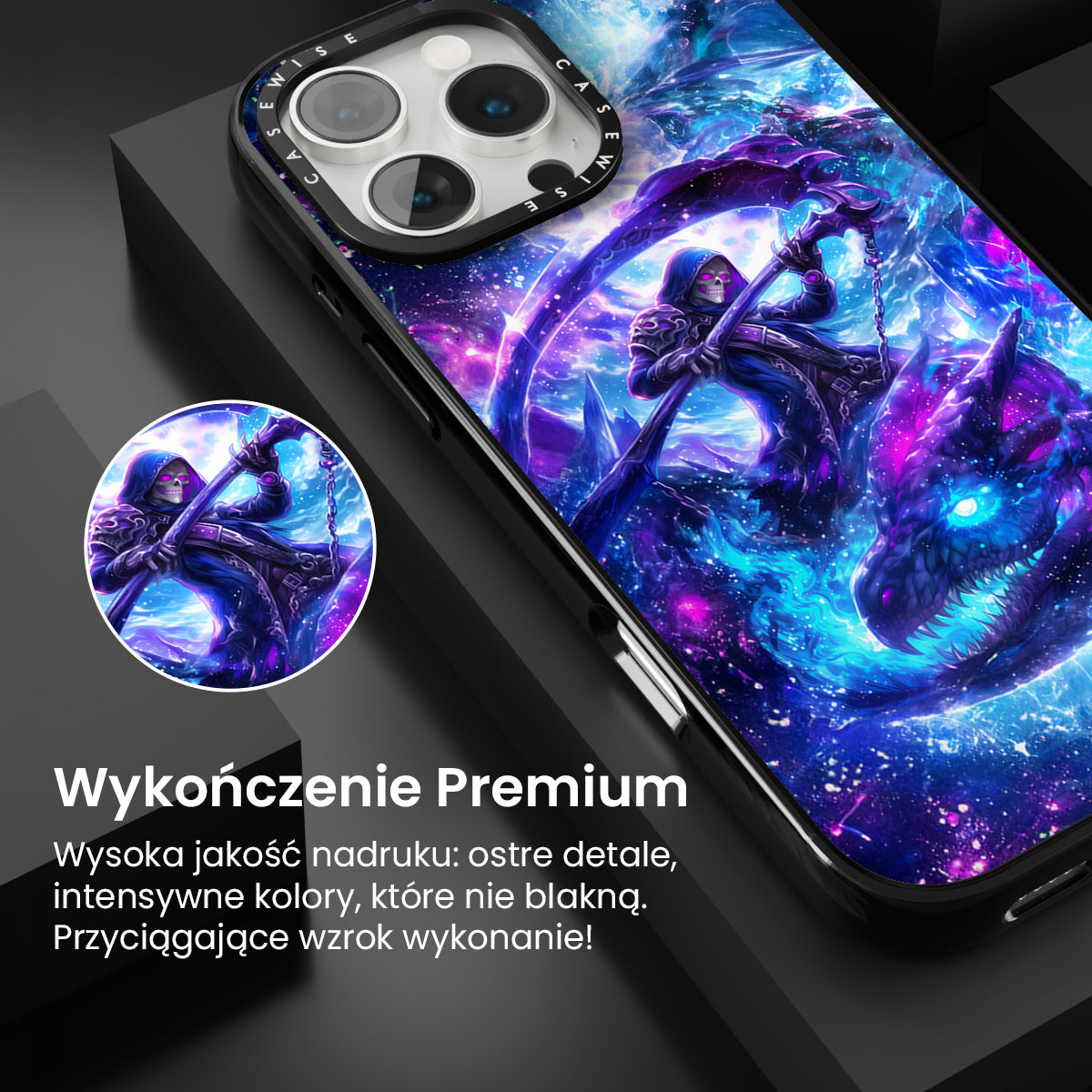 CASEWISE CASEWISE

Wykończenie Premium

Wysoka jakość nadruku: ostre detale, intensywne kolory, które nie blakną. Przyciągające wzrok wykonanie!