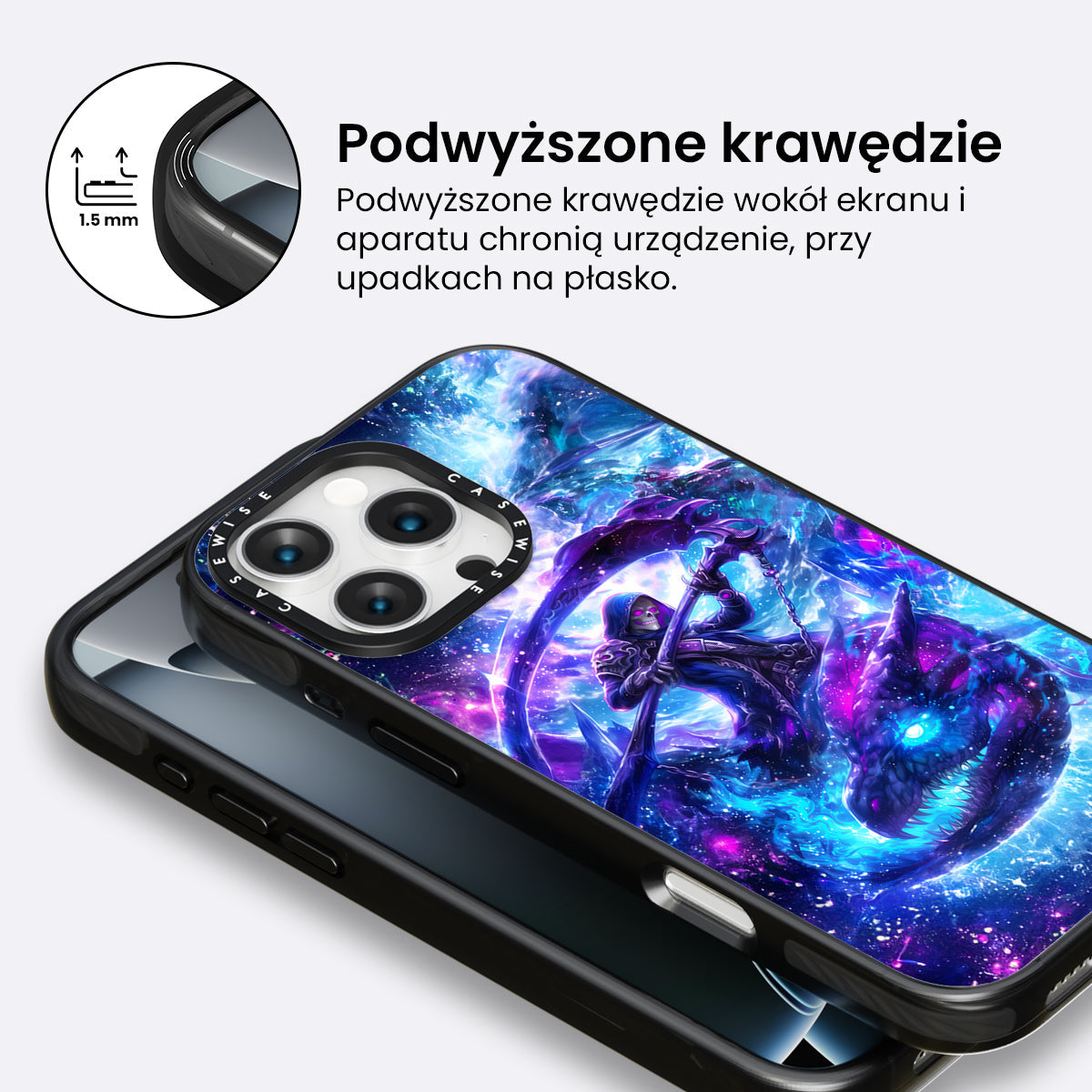 1.5 mm

Podwyższone krawędzie

Podwyższone krawędzie wokół ekranu i aparatu chronią urządzenie, przy upadkach na płasko.

CASEWISE CASEWISE