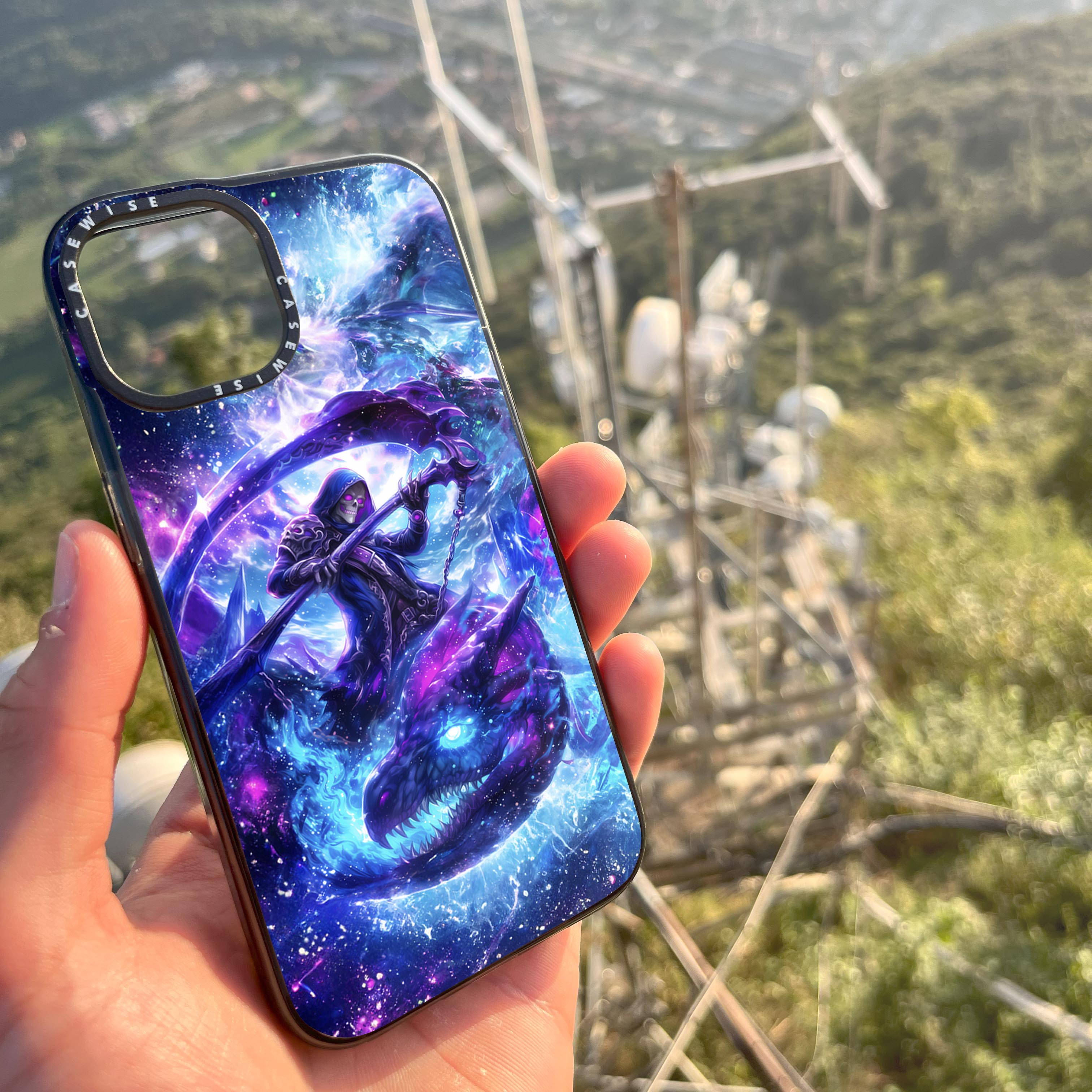 CASEWISE CASEWISE