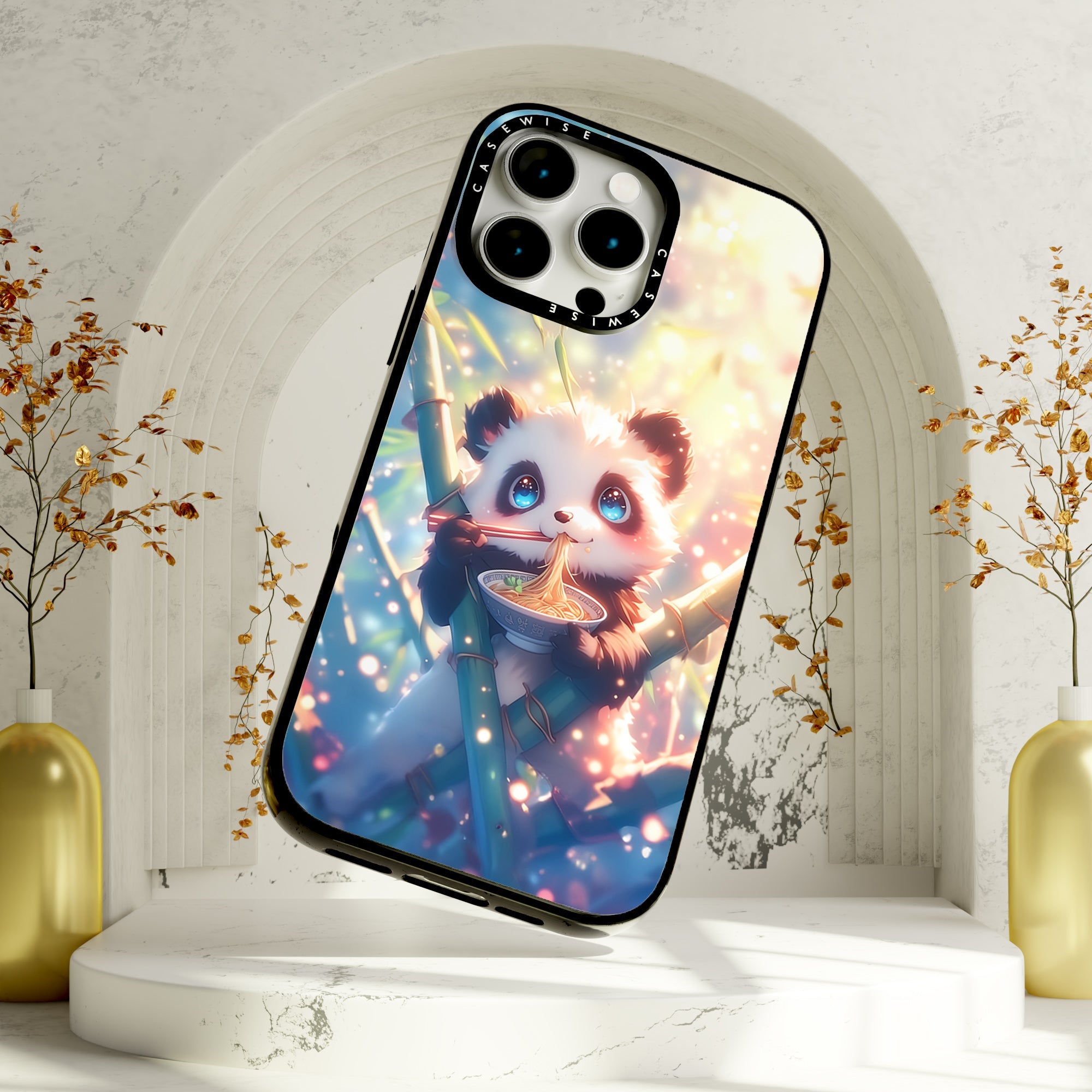 CASEWISE
CASEWISE