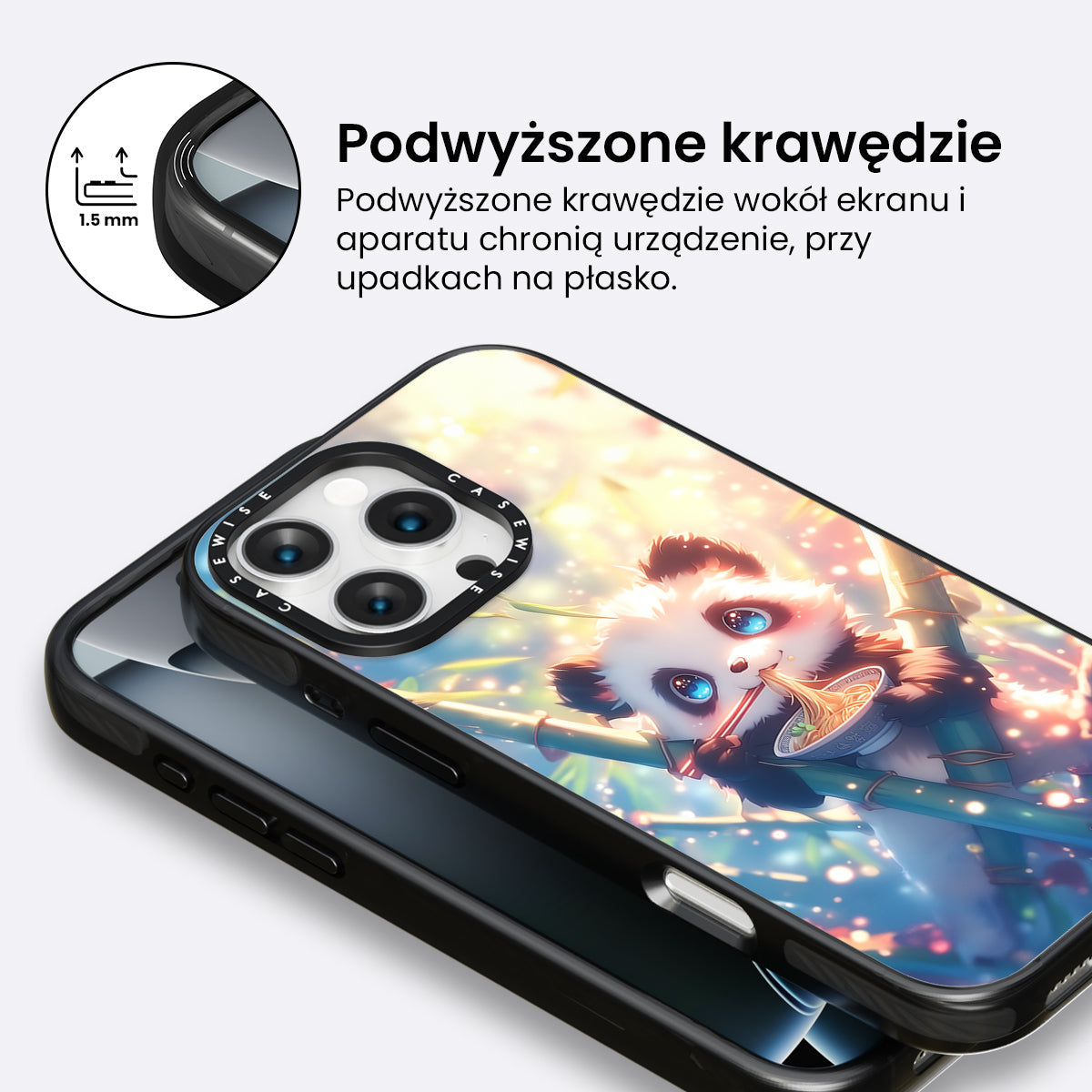 1.5 mm

Podwyższone krawędzie

Podwyższone krawędzie wokół ekranu i aparatu chronią urządzenie, przy upadkach na płasko.

CASEWISE CASEWISE