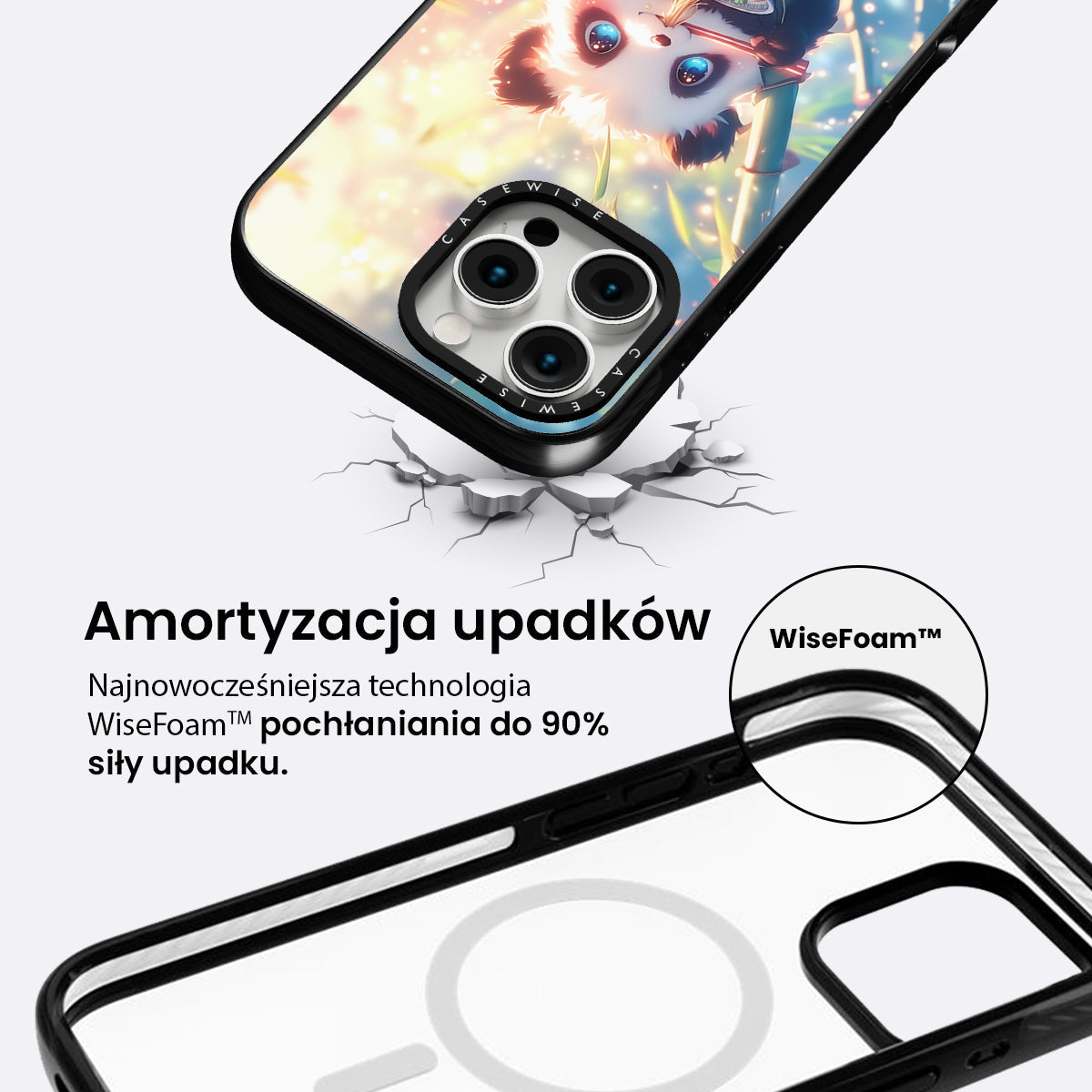 CASEWISE

CASEWISE

Amortyzacja upadków

Najnowocześniejsza technologia WiseFoam™ pochłaniania do 90% siły upadku.

WiseFoam™