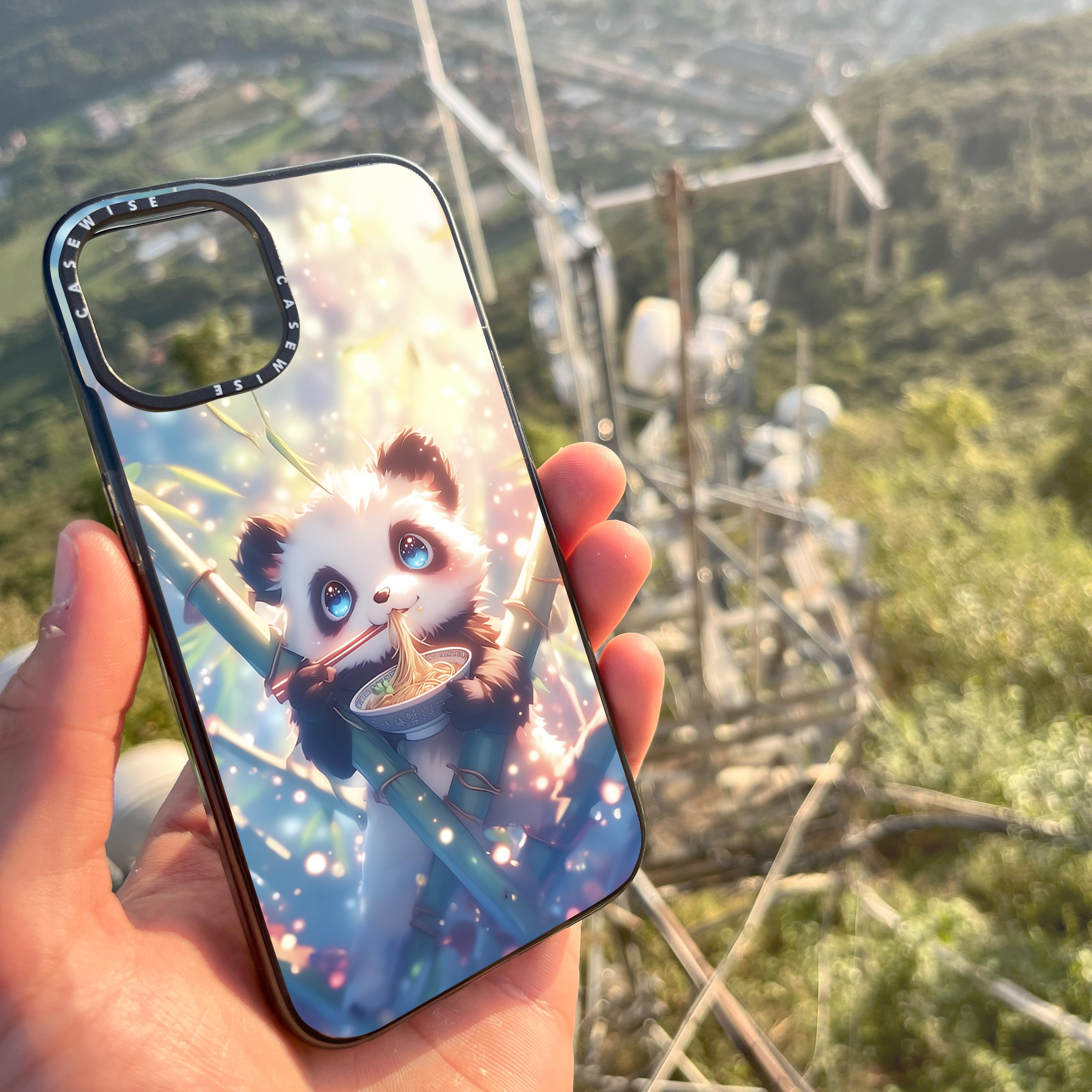 CASEWISE CASEWISE