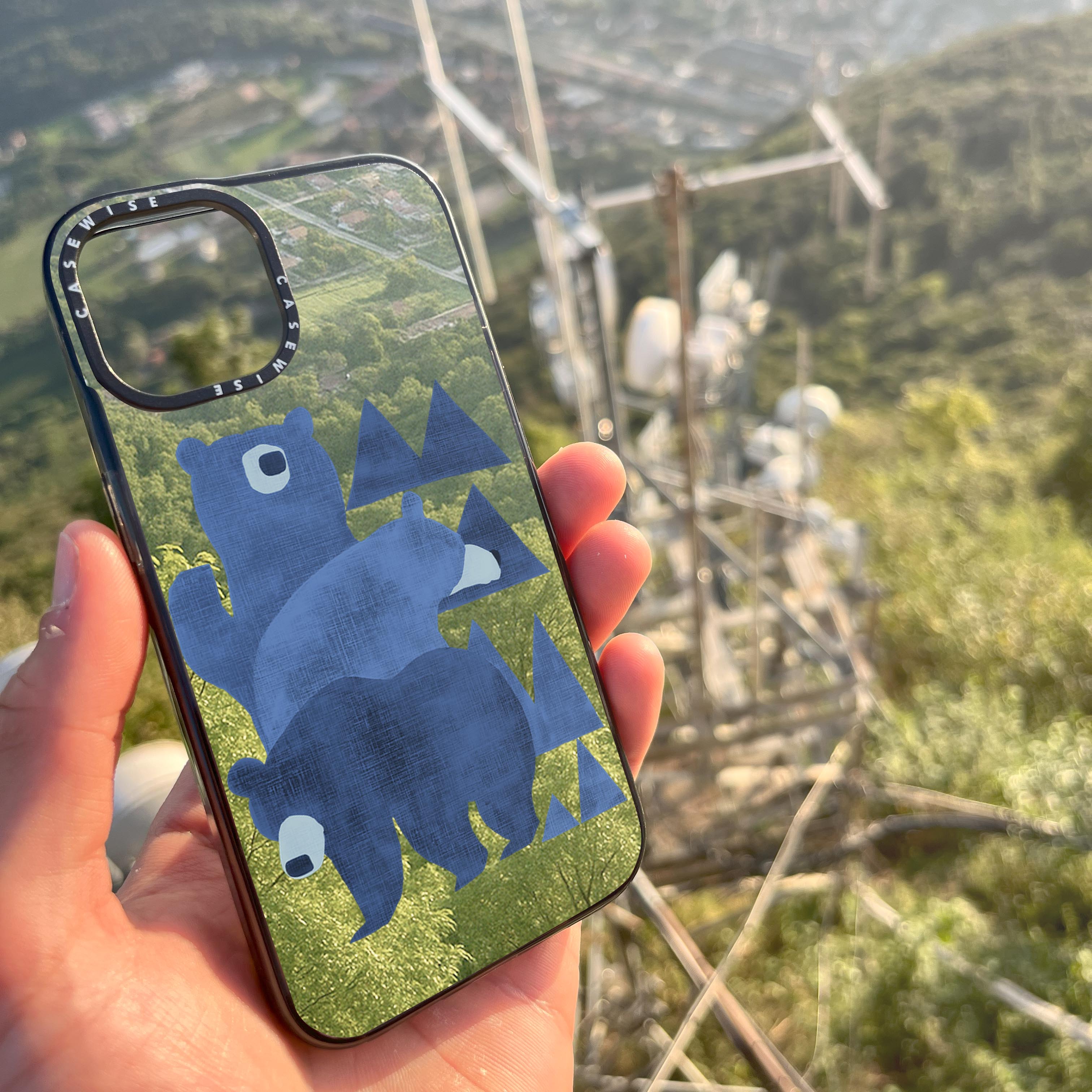 CASEWISE CASEWISE