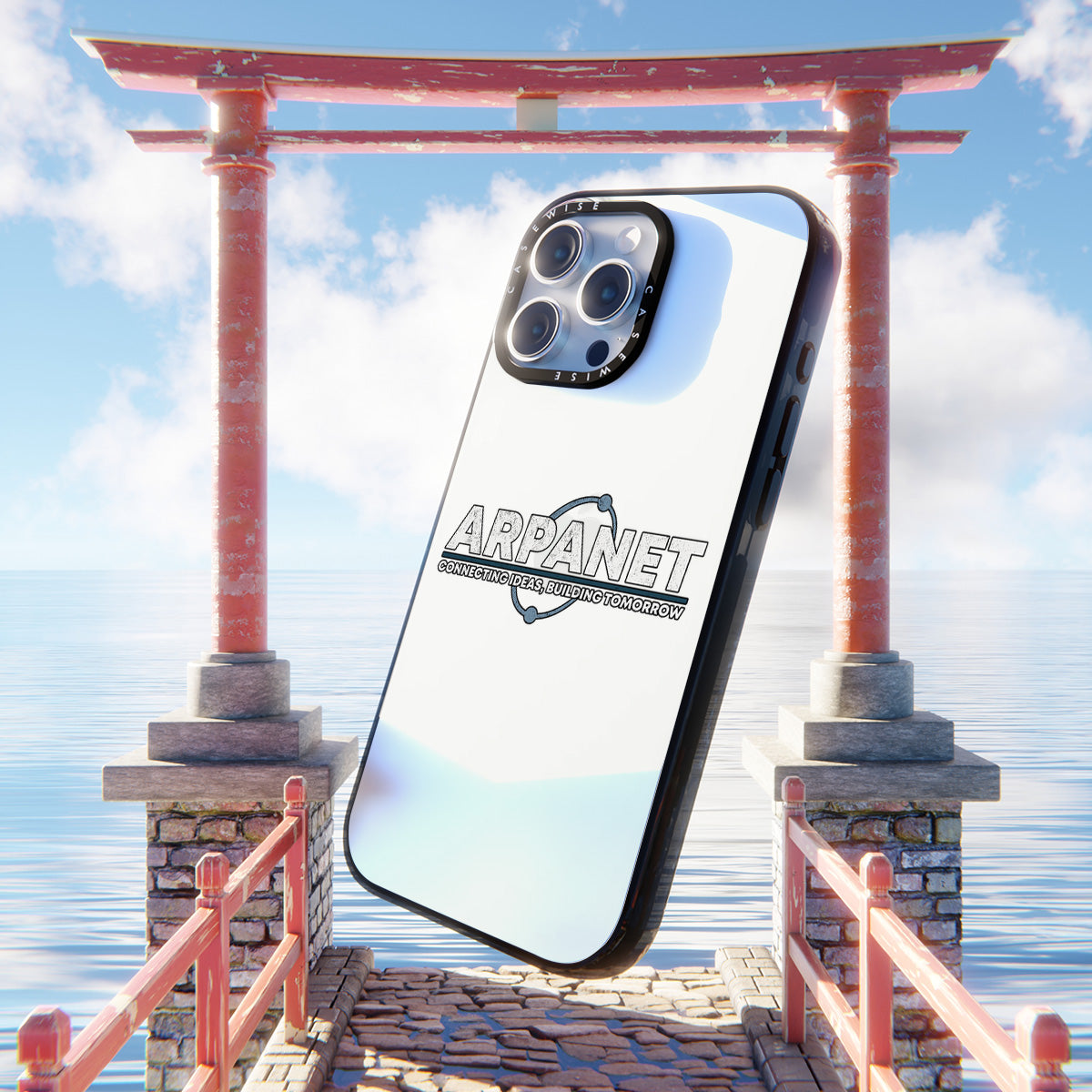 CASEWISE CASEWISE

ARPANET
CONNECTING IDEAS, BUILDING TOMORROW