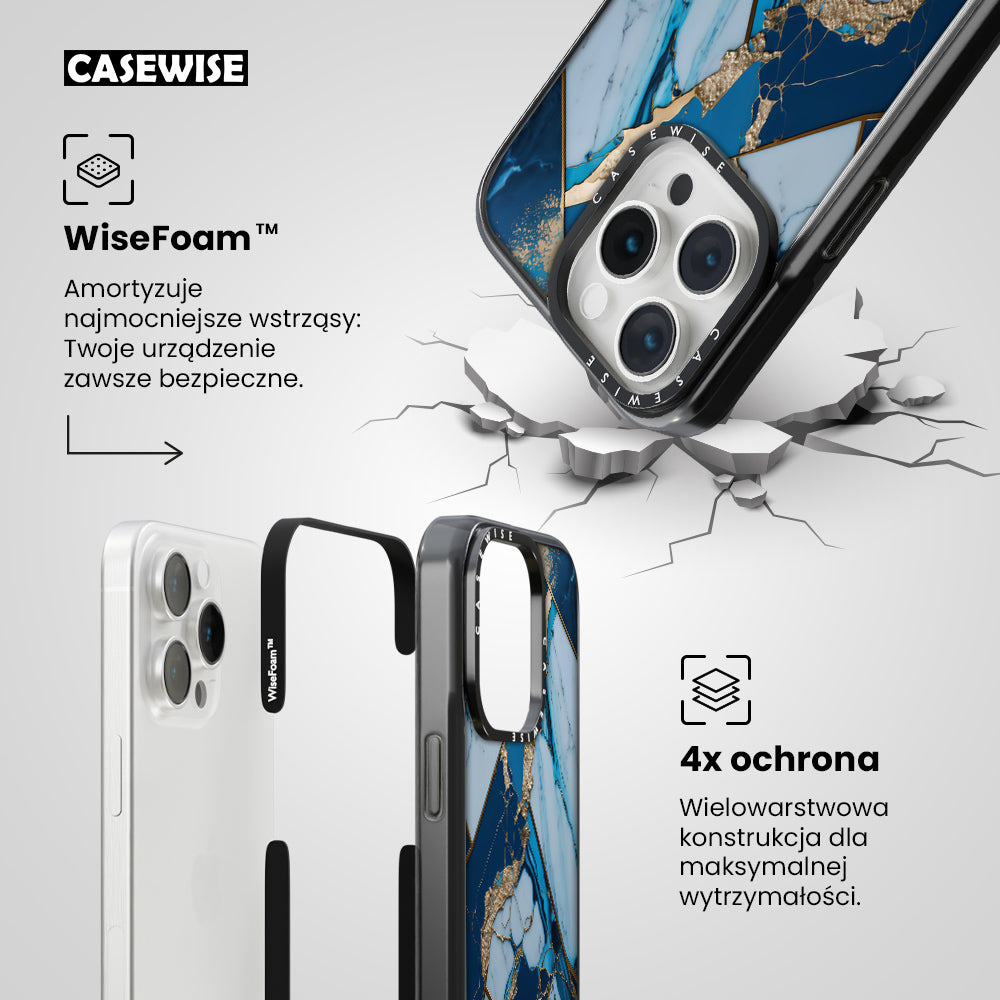 CASEWISE

WiseFoam™

Amortyzuje najmocniejsze wstrząsy: Twoje urządzenie zawsze bezpieczne.

CASEWISE

CASEWISE

WiseFoam™

CASEWISE

4x ochrona

Wielowarstwowa konstrukcja dla maksymalnej wytrzymałości.