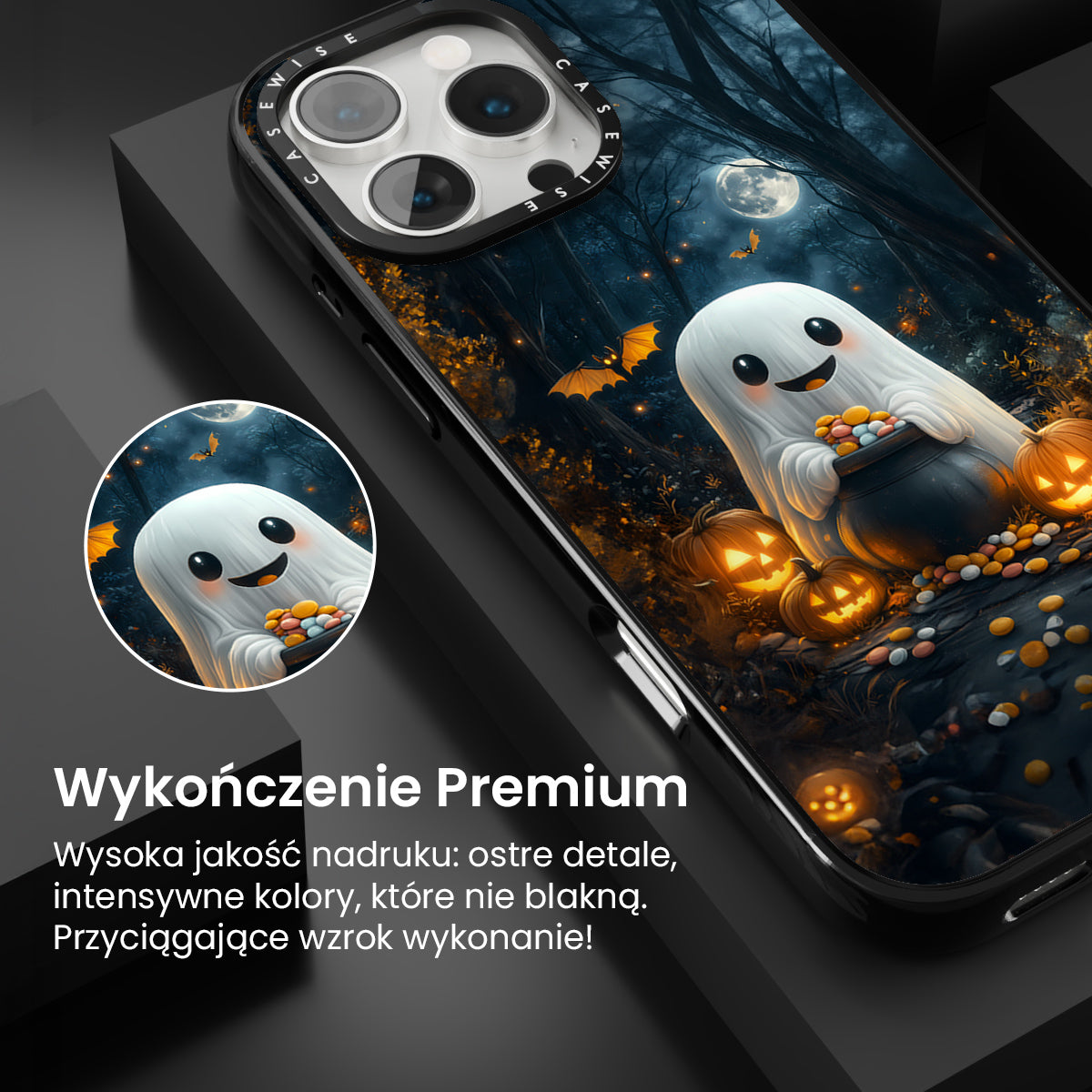 CASEWISE CASEWISE

Wykończenie Premium

Wysoka jakość nadruku: ostre detale, intensywne kolory, które nie blakną. Przyciągające wzrok wykonanie!