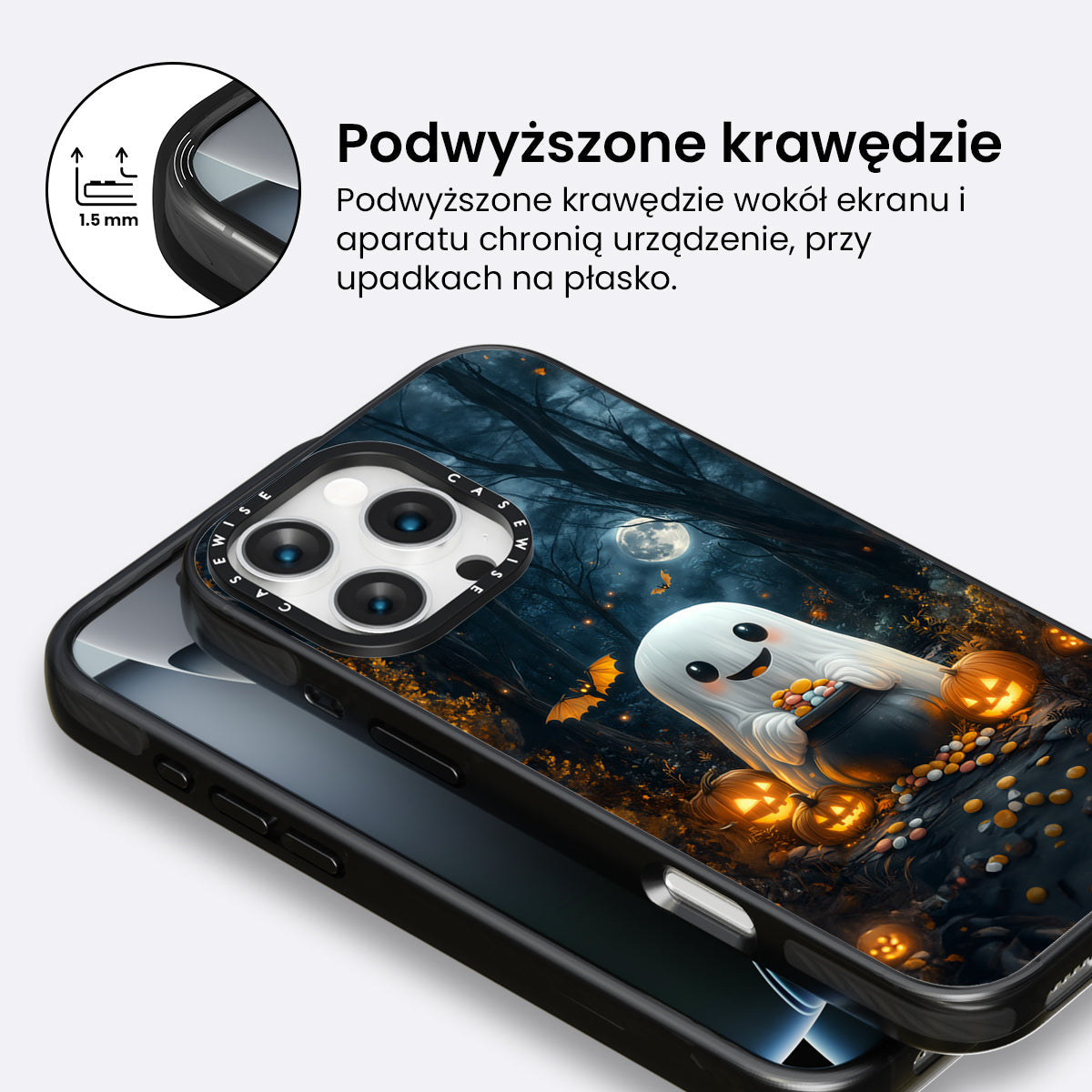 1.5 mm

Podwyższone krawędzie

Podwyższone krawędzie wokół ekranu i aparatu chronią urządzenie, przy upadkach na płasko.

CASEWISE CASEWISE