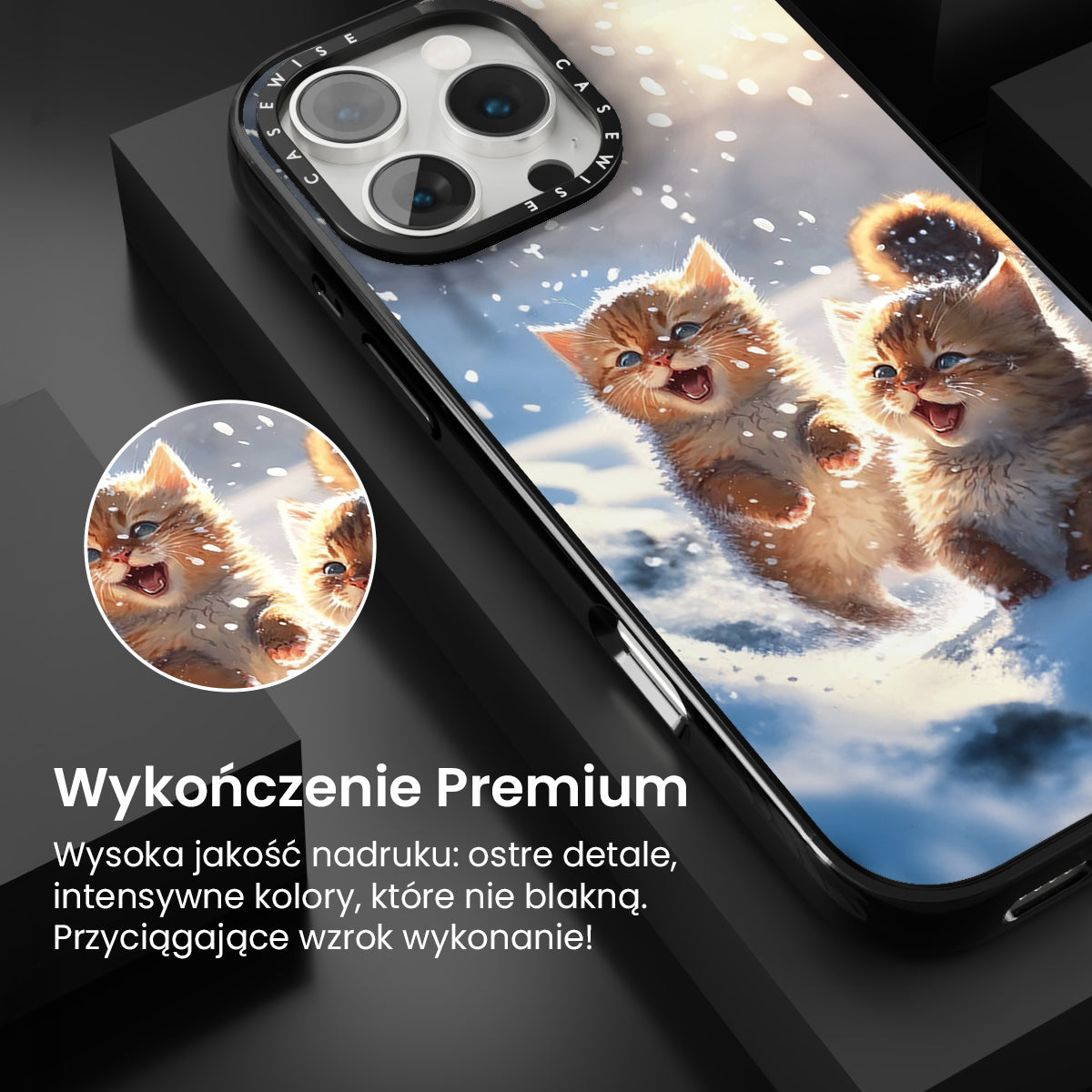 CASEWISE CASEWISE

Wykończenie Premium

Wysoka jakość nadruku: ostre detale, intensywne kolory, które nie blakną. Przyciągające wzrok wykonanie!