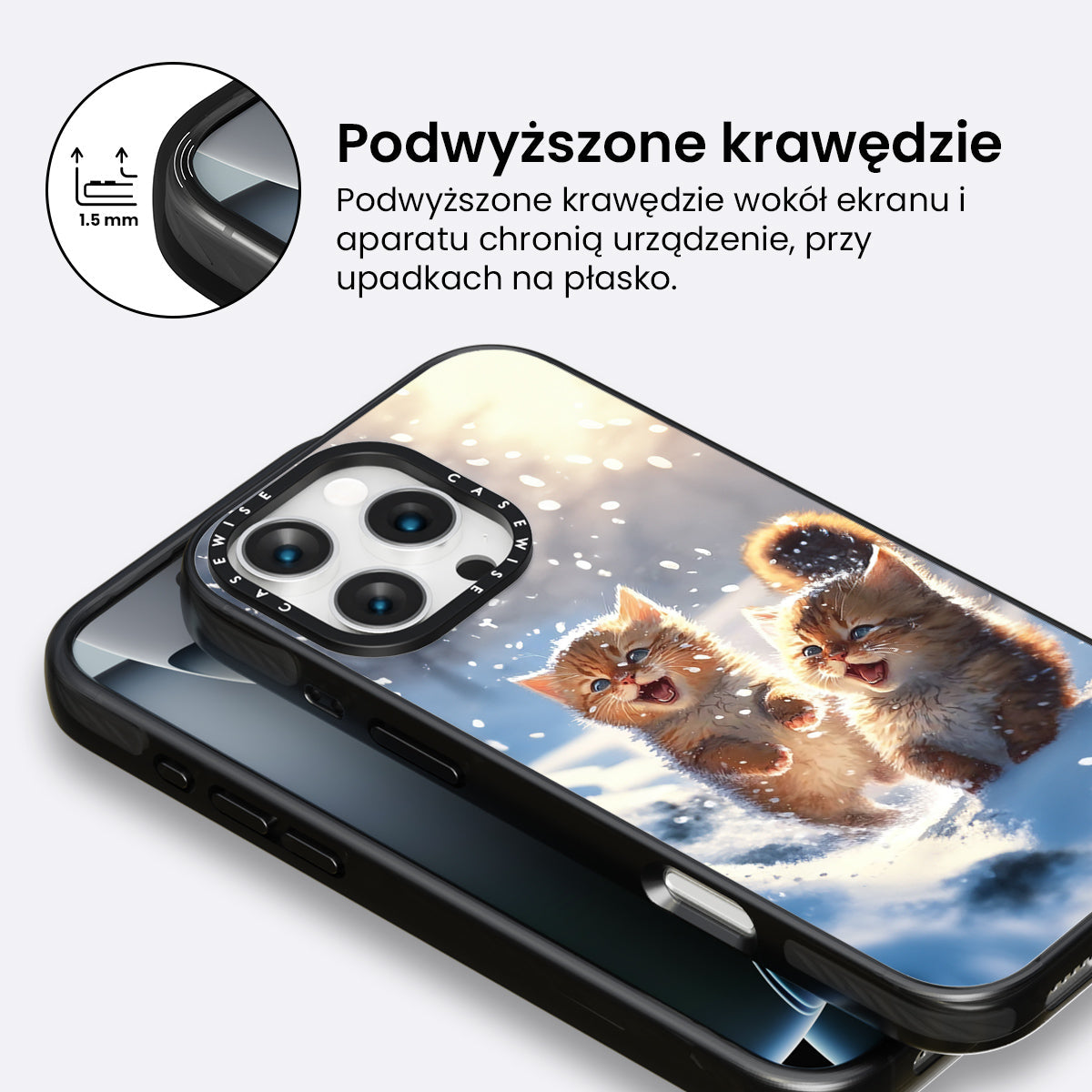 1.5 mm

Podwyższone krawędzie

Podwyższone krawędzie wokół ekranu i aparatu chronią urządzenie, przy upadkach na płasko.

CASEWISE

CASEWISE