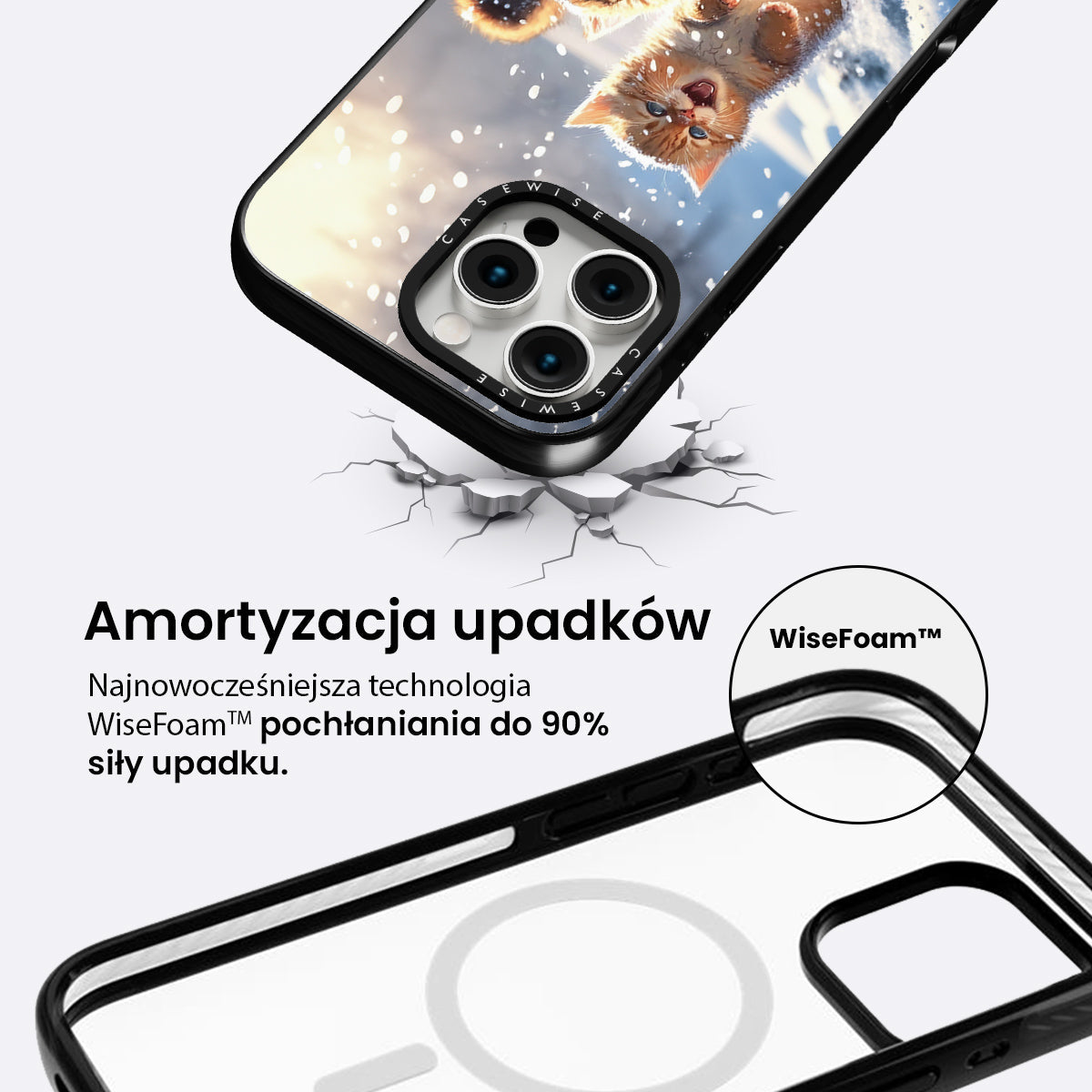 CASEWISE

CASEWISE

Amortyzacja upadków

Najnowocześniejsza technologia WiseFoam™ pochłaniania do 90% siły upadku.

WiseFoam™