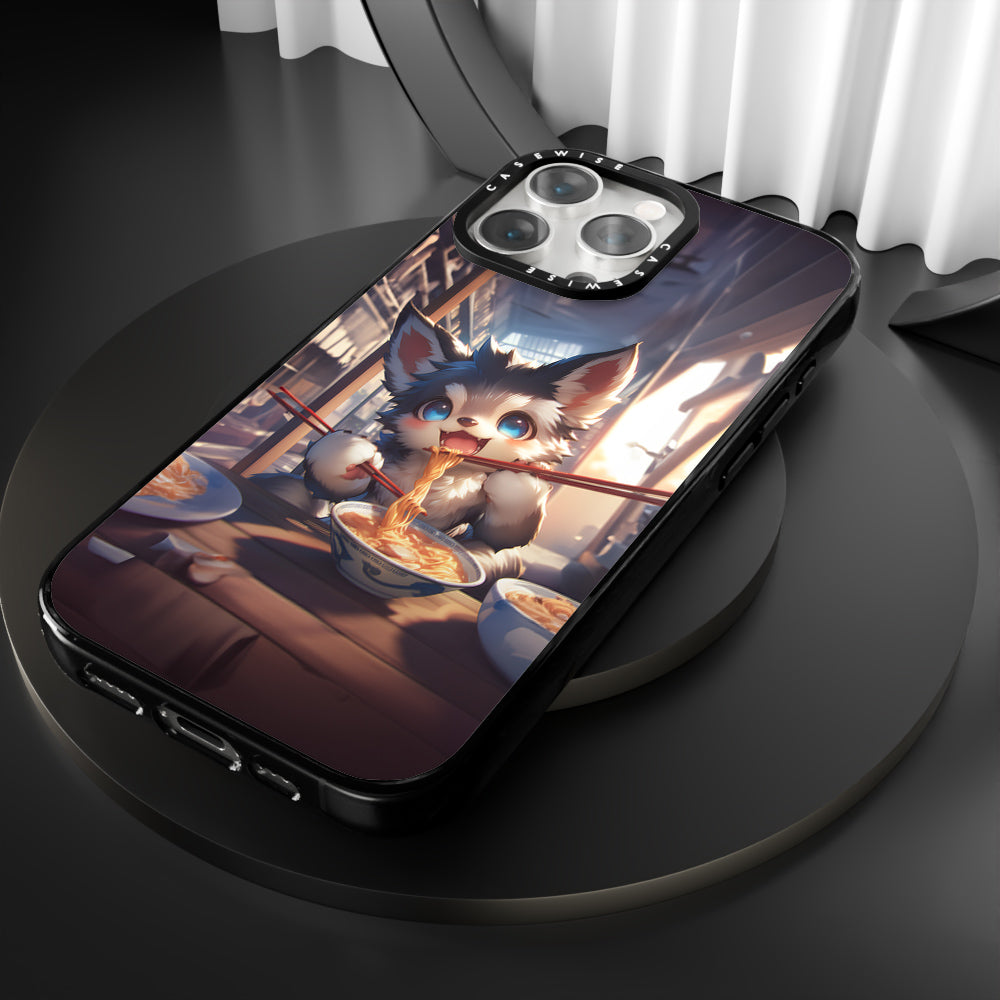 CASEWISE CASEWISE