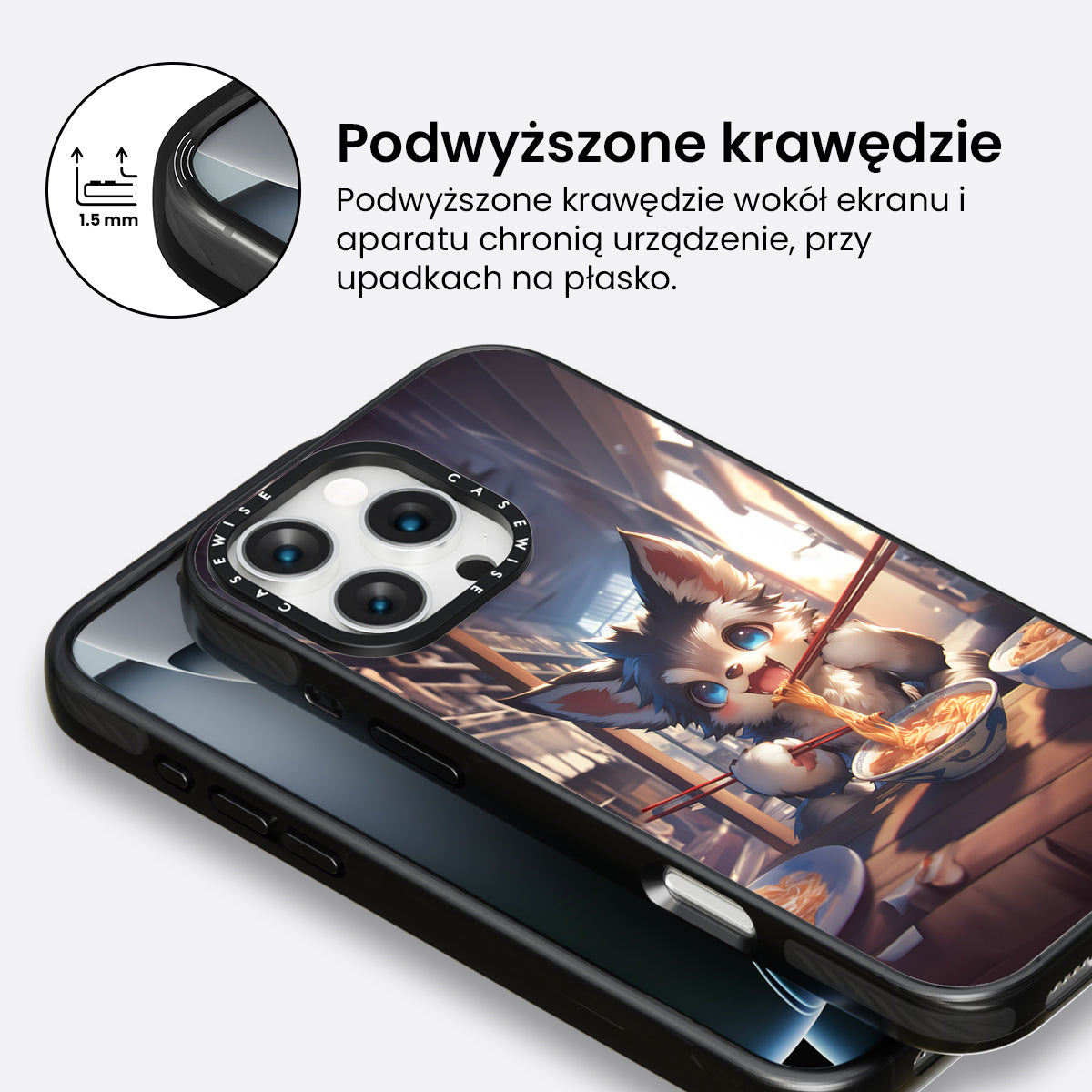 1.5 mm

Podwyższone krawędzie

Podwyższone krawędzie wokół ekranu i aparatu chronią urządzenie, przy upadkach na płasko.

CASEWISE CASEWISE