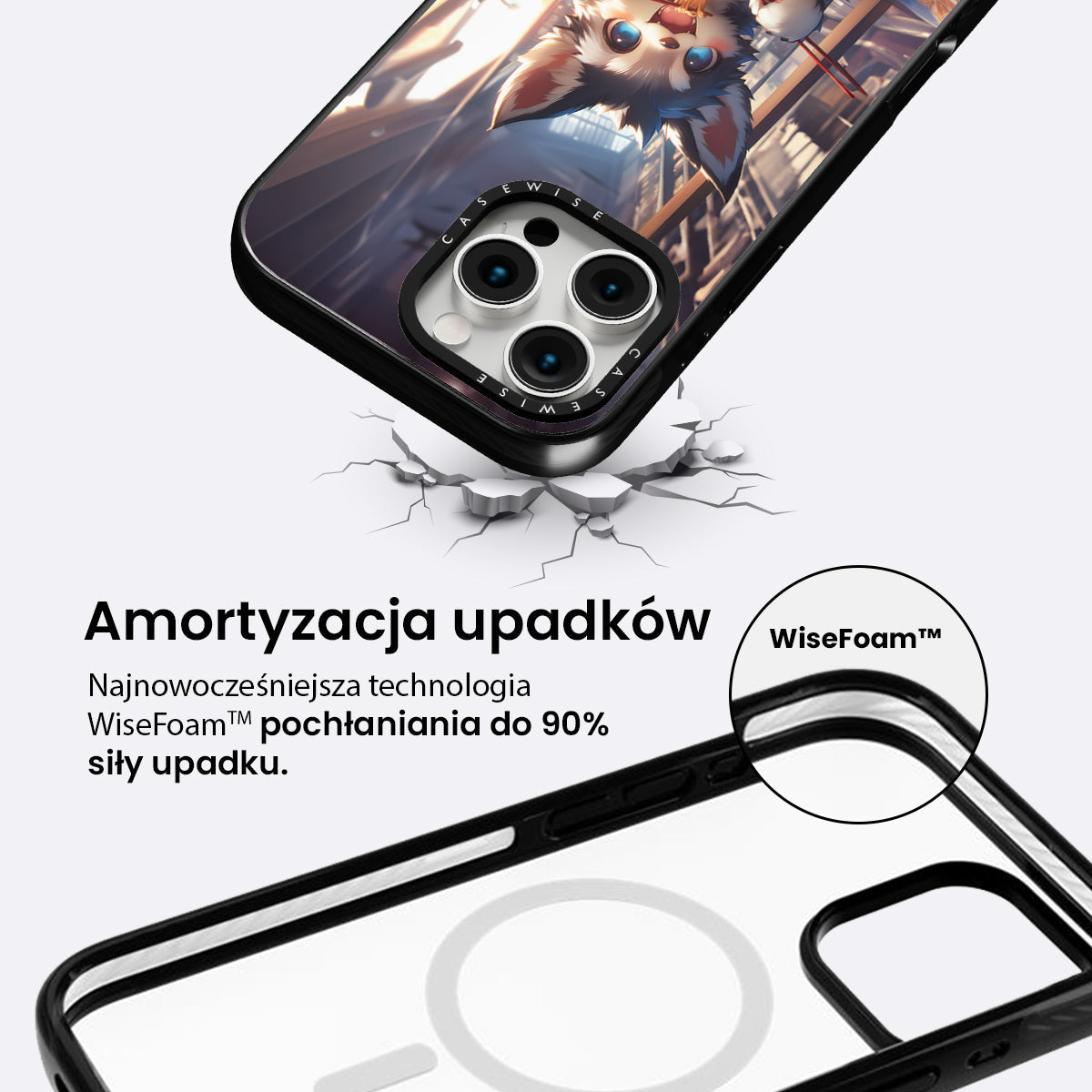 CASEWISE

CASEWISE

Amortyzacja upadków

Najnowocześniejsza technologia WiseFoam™ pochłaniania do 90% siły upadku.

WiseFoam™