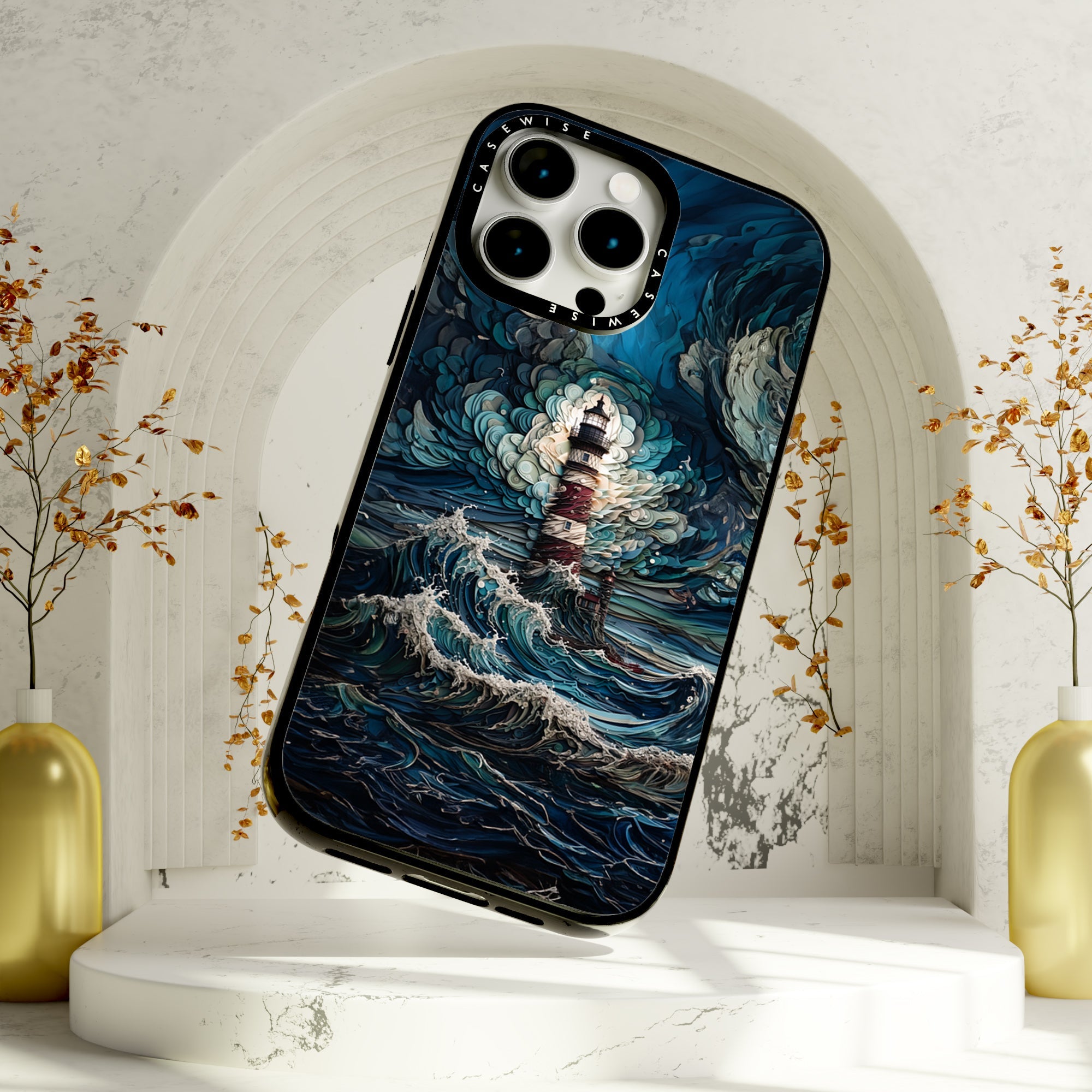 CASEWISE
CASEWISE