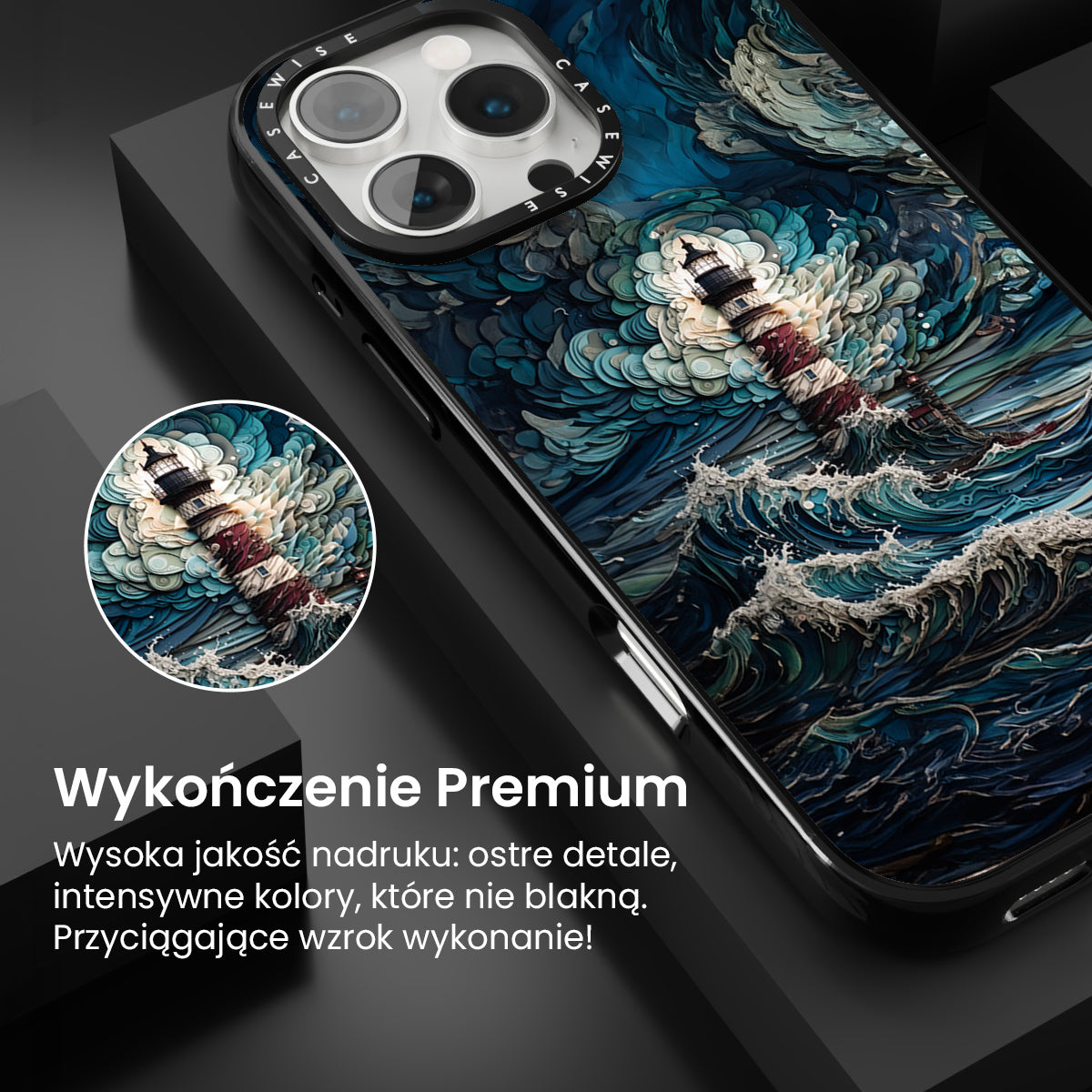 CASEWISE CASEWISE

Wykończenie Premium

Wysoka jakość nadruku: ostre detale, intensywne kolory, które nie blakną. Przyciągające wzrok wykonanie!