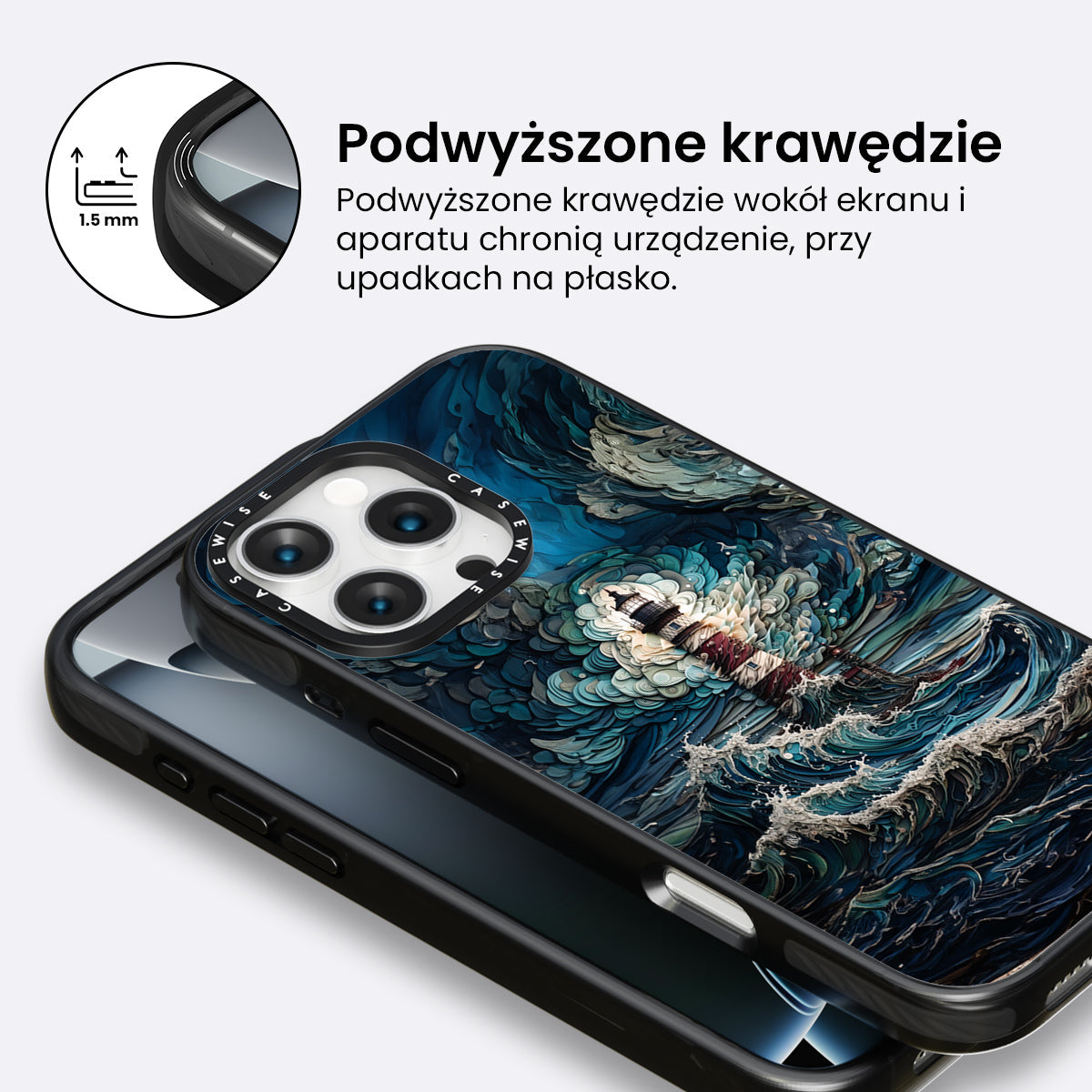 1.5 mm

Podwyższone krawędzie

Podwyższone krawędzie wokół ekranu i aparatu chronią urządzenie, przy upadkach na płasko.

CASEWISE CASEWISE