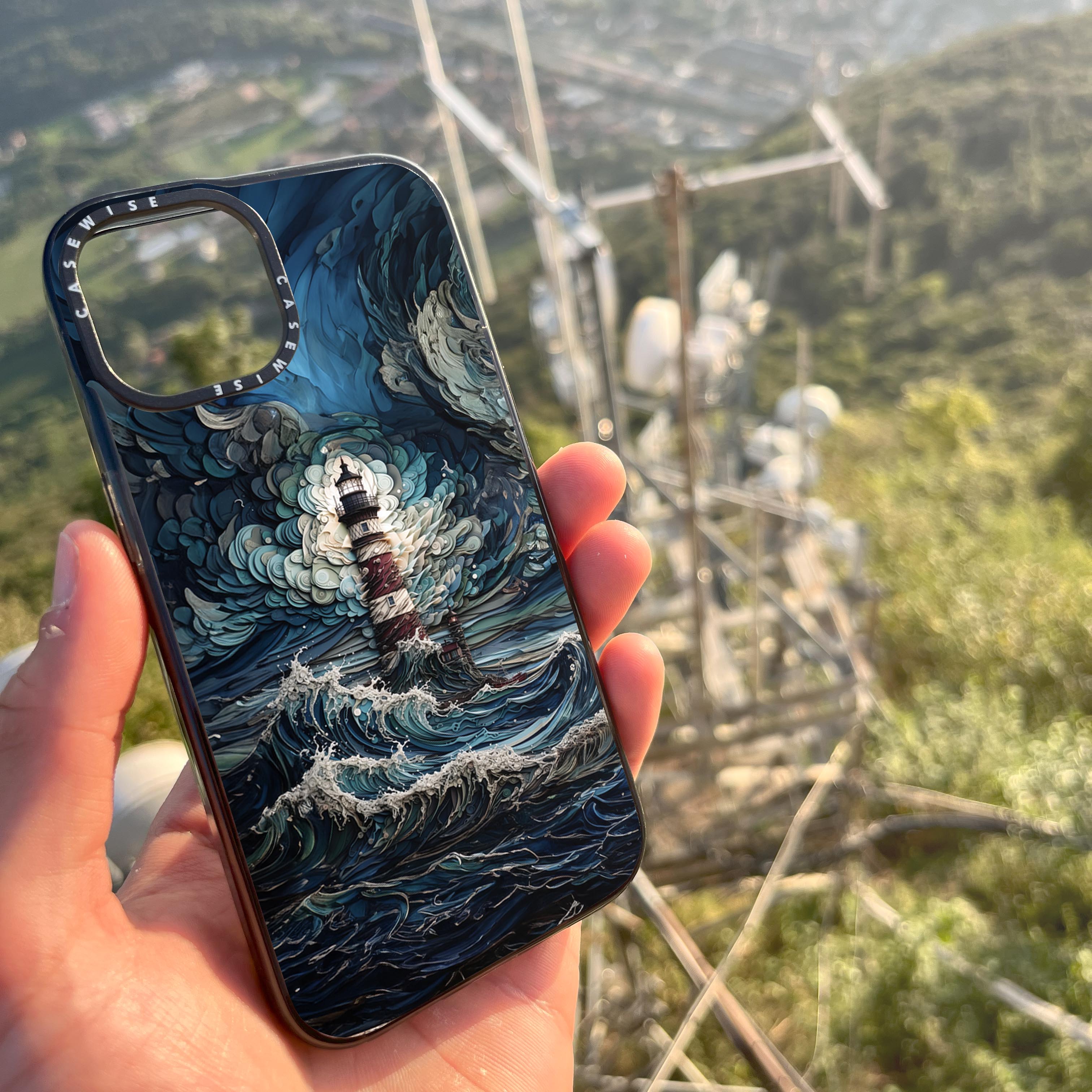 CASEWISE CASEWISE