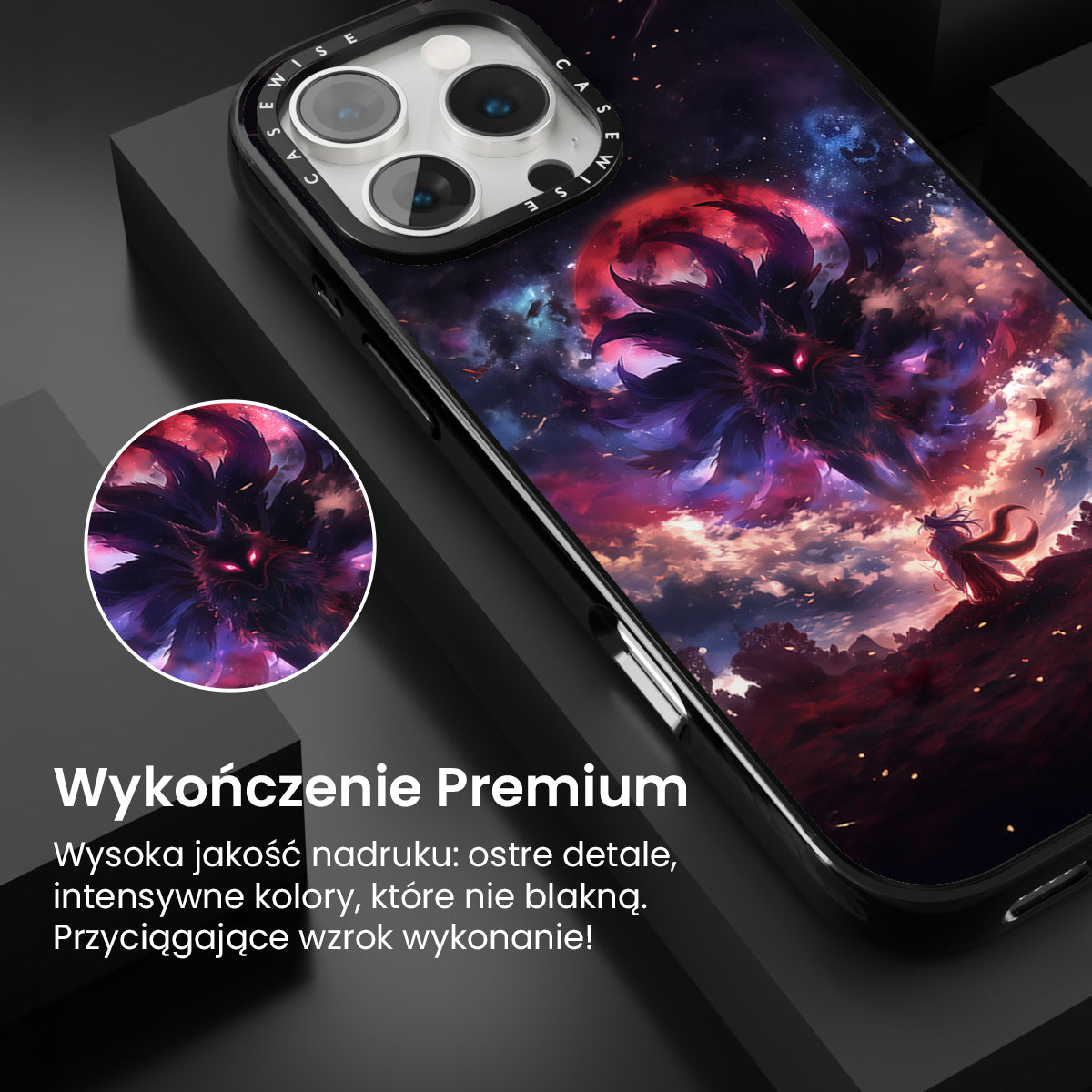 CASEWISE CASEWISE

Wykończenie Premium

Wysoka jakość nadruku: ostre detale, intensywne kolory, które nie blakną. Przyciągające wzrok wykonanie!