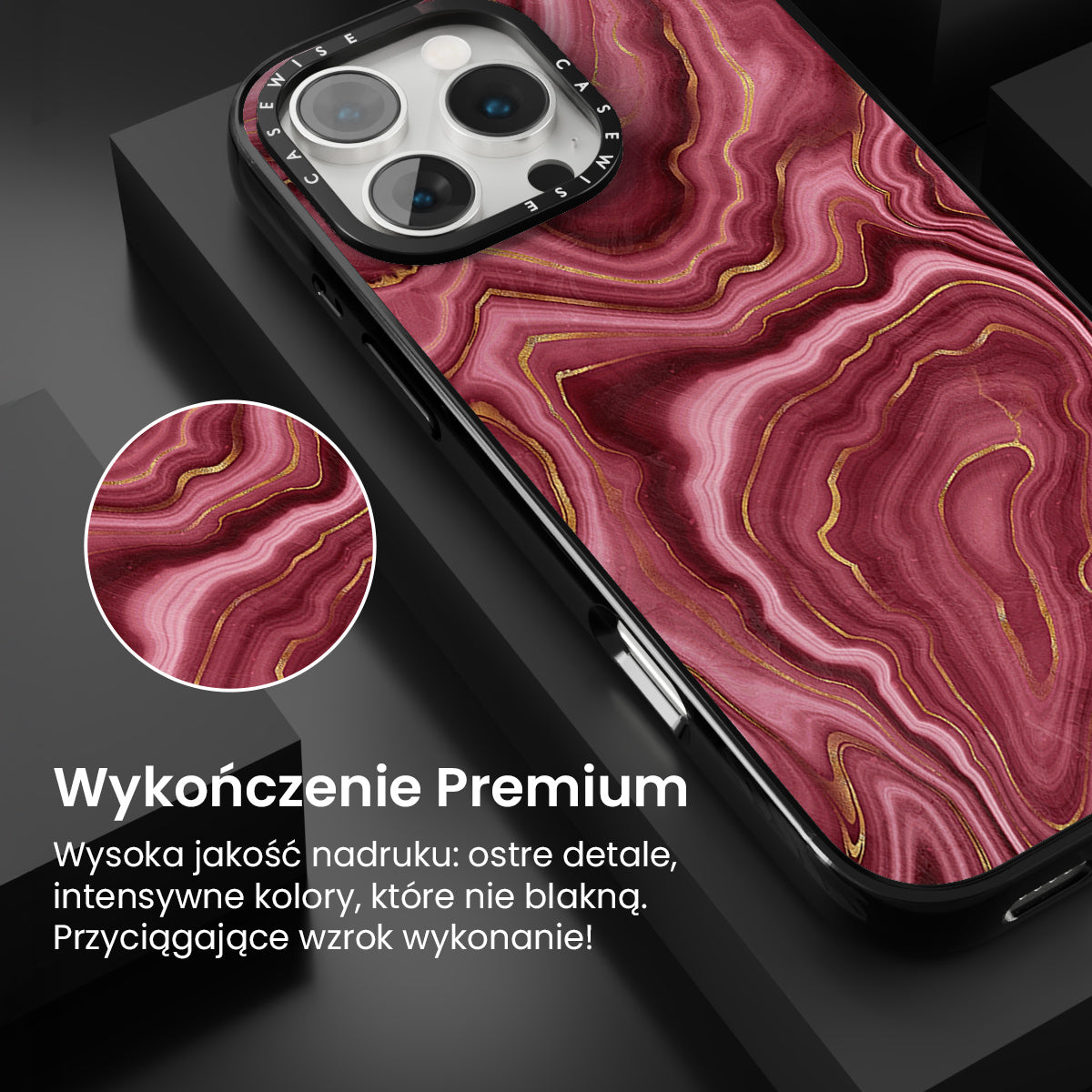 CASEWISE CASEWISE

Wykończenie Premium

Wysoka jakość nadruku: ostre detale, intensywne kolory, które nie blakną. Przyciągające wzrok wykonanie!